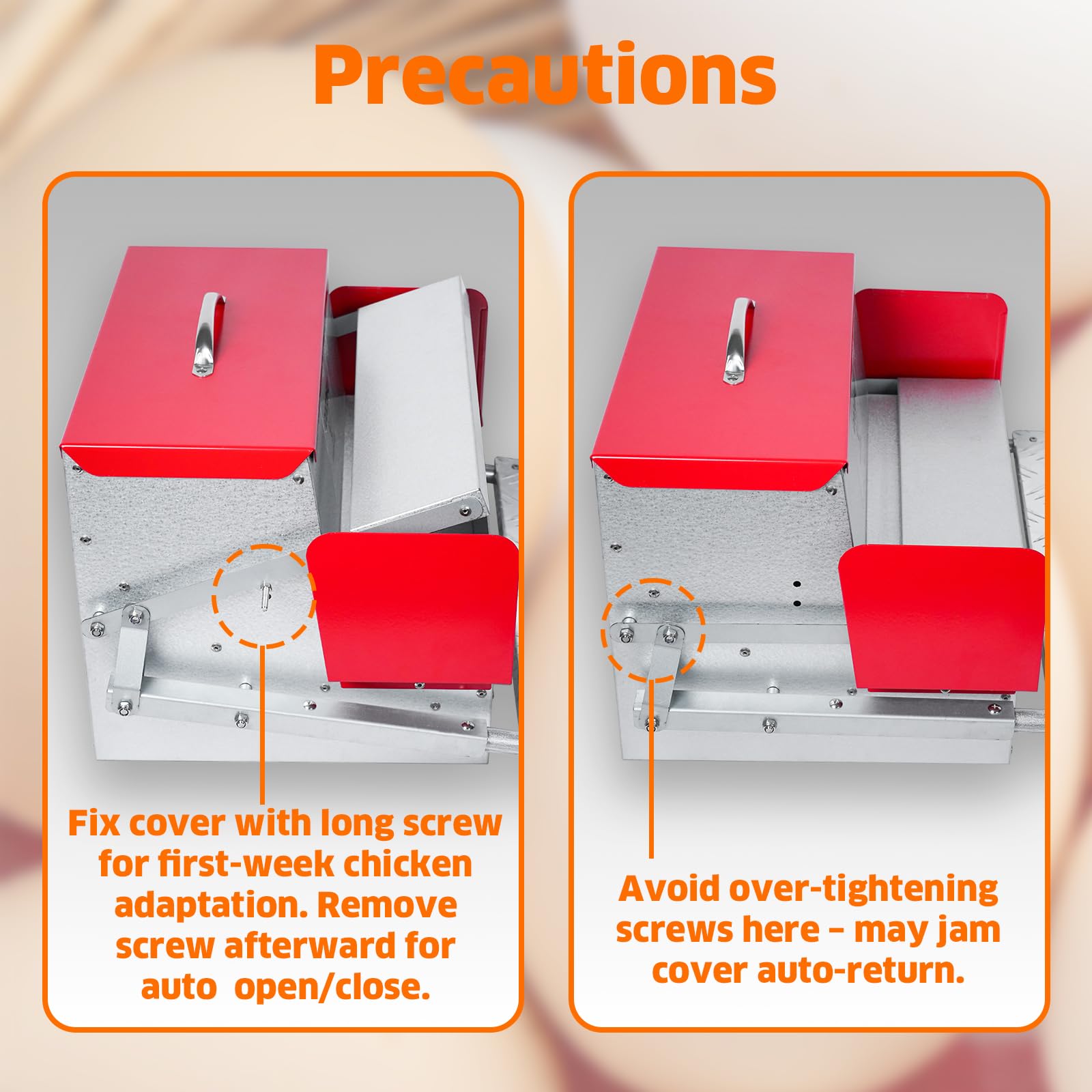 Precautions

Fix cover with long screw for first-week chicken adaptation. Remove screw afterward for auto open/close.

Avoid over-tightening screws here – may jam cover auto-return.