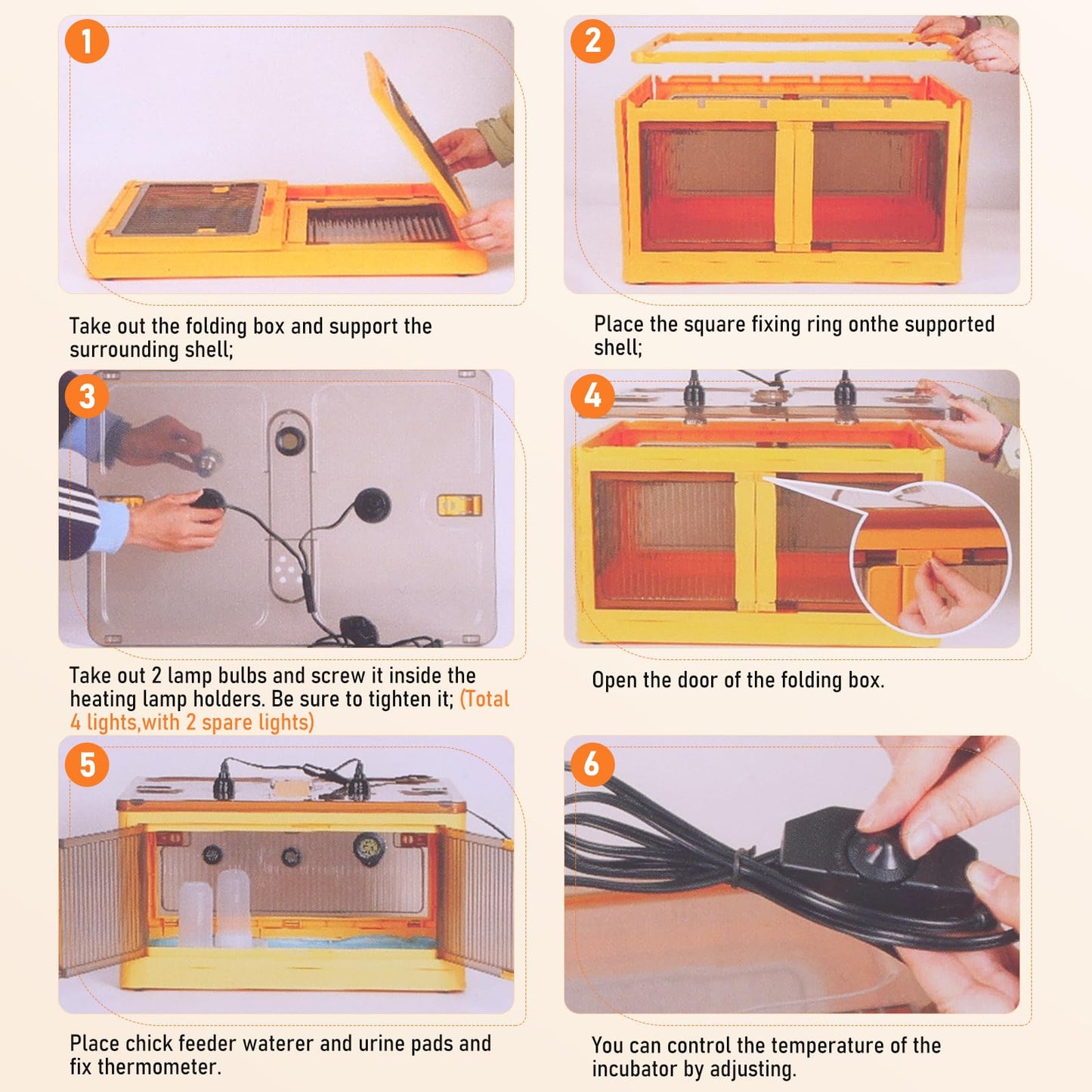 1

Take out the folding box and support the surrounding shell;

2

Place the square fixing ring onthe supported shell;

3

Take out 2 lamp bulbs and screw it inside the heating lamp holders. Be sure to tighten it; (Total 4 lights,with 2 spare lights)

4

Open the door of the folding box.

5

Place chick feeder waterer and urine pads and fix thermometer.

6

You can control the temperature of the incubator by adjusting.