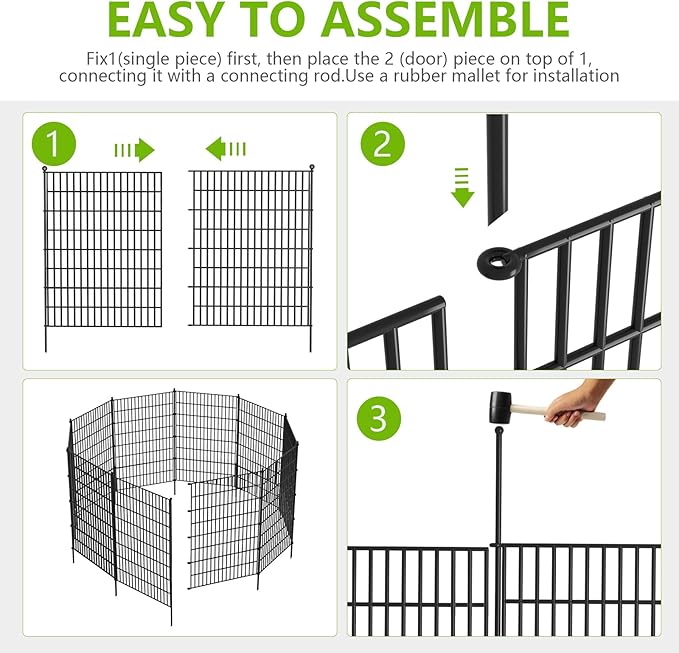 EASY TO ASSEMBLE

Fix1(single piece) first, then place the 2 (door) piece on top of 1, connecting it with a connecting rod.Use a rubber mallet for installation

1

2

3