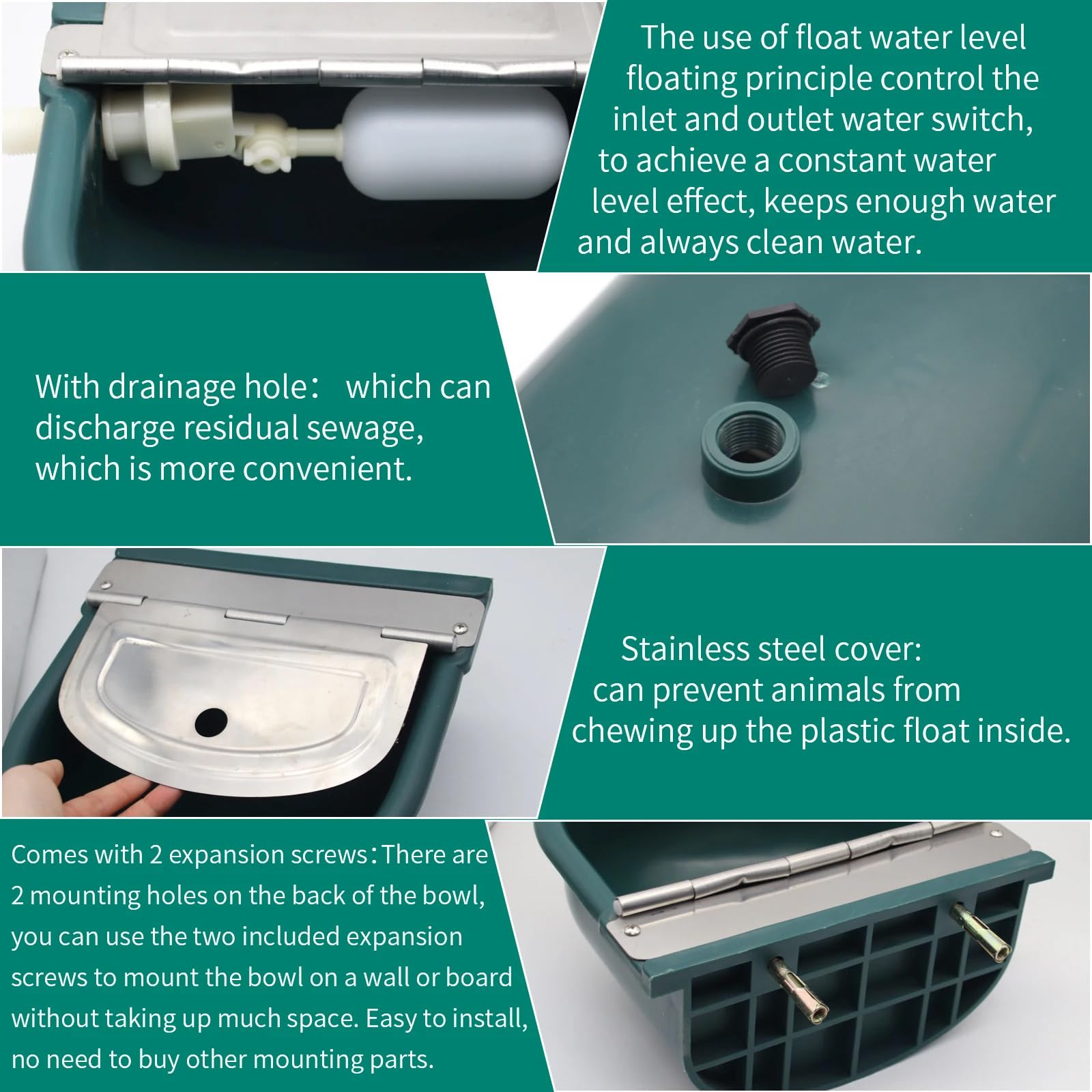 The use of float water level floating principle control the inlet and outlet water switch, to achieve a constant water level effect, keeps enough water and always clean water.

With drainage hole： which can discharge residual sewage, which is more convenient.

Stainless steel cover: can prevent animals from chewing up the plastic float inside.

Comes with 2 expansion screws：There are 2 mounting holes on the back of the bowl, you can use the two included expansion screws to mount the bowl on a wall or board without taking up much space. Easy to install, no need to buy other mounting parts.