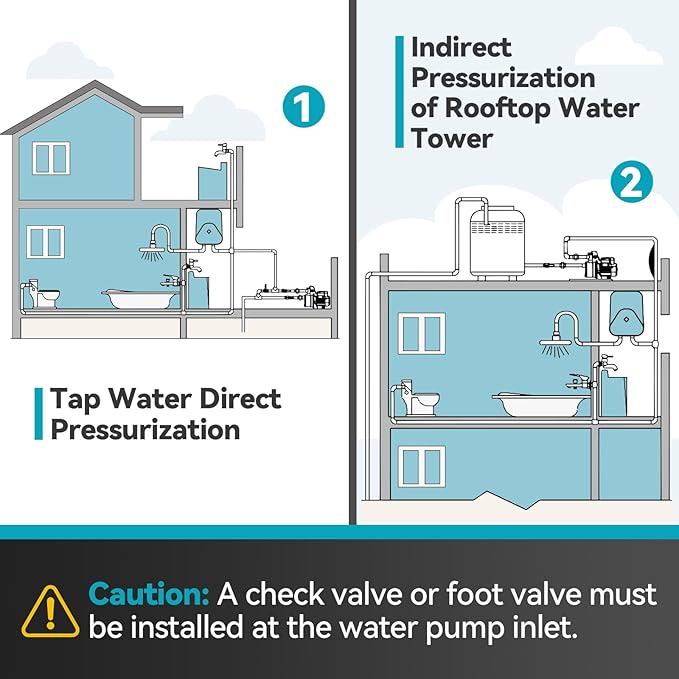 1

Tap Water Direct Pressurization

Indirect Pressurization of Rooftop Water Tower

2

Caution: A check valve or foot valve must be installed at the water pump inlet.