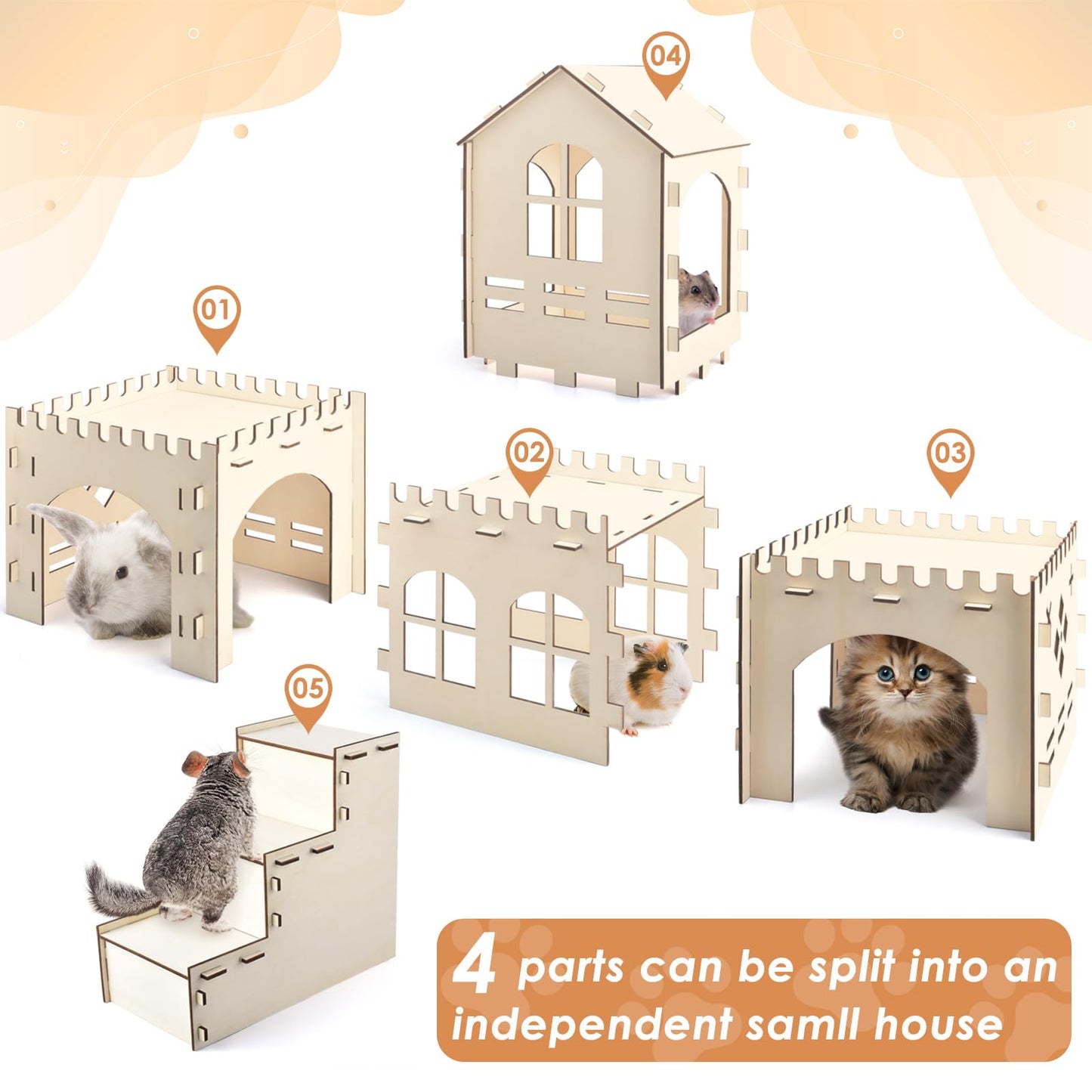 04

01

02

03

05

4 parts can be split into an independent samll house