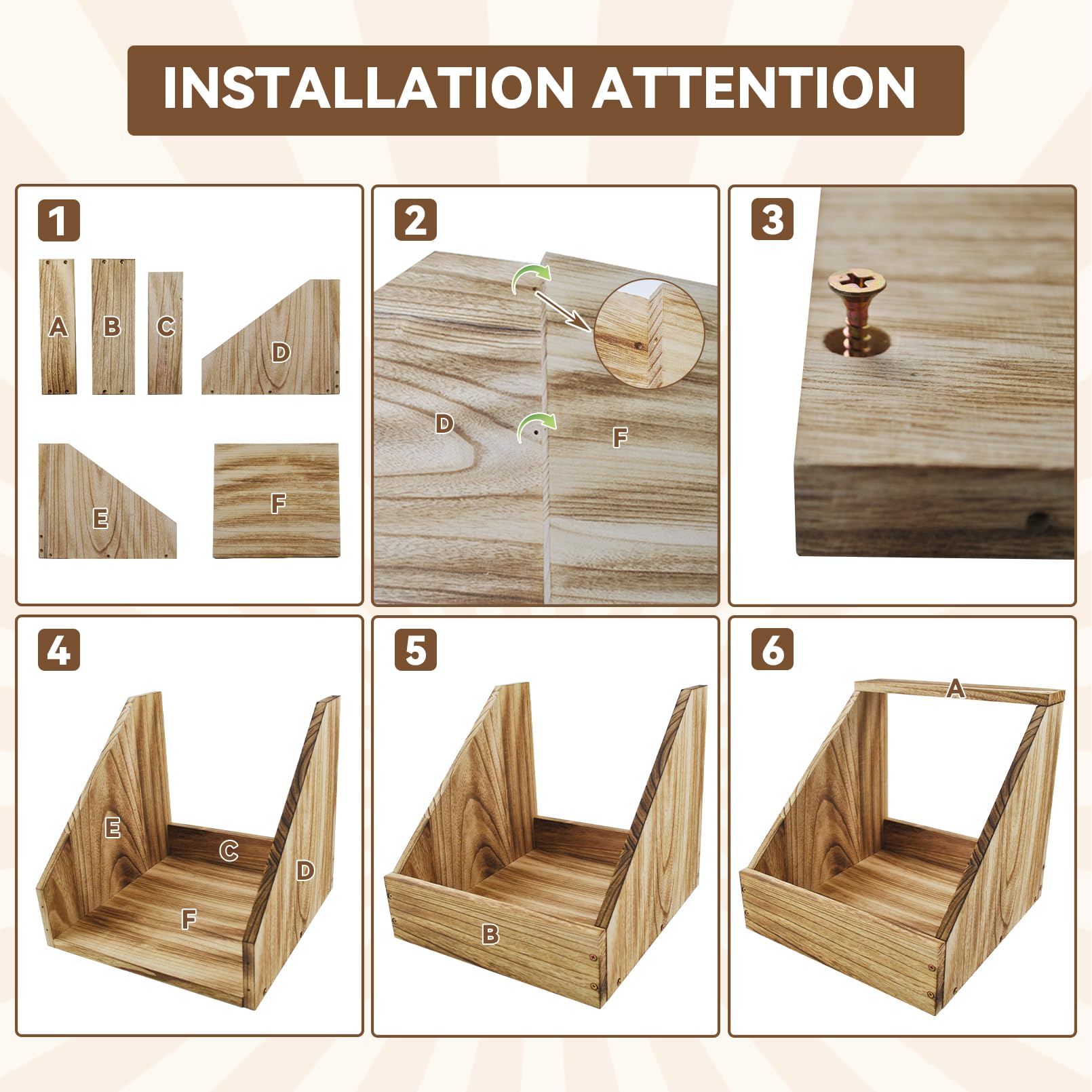 INSTALLATION ATTENTION

1

A B C D

E F

2

D F

3

4

E C D

F

5

B

6

A