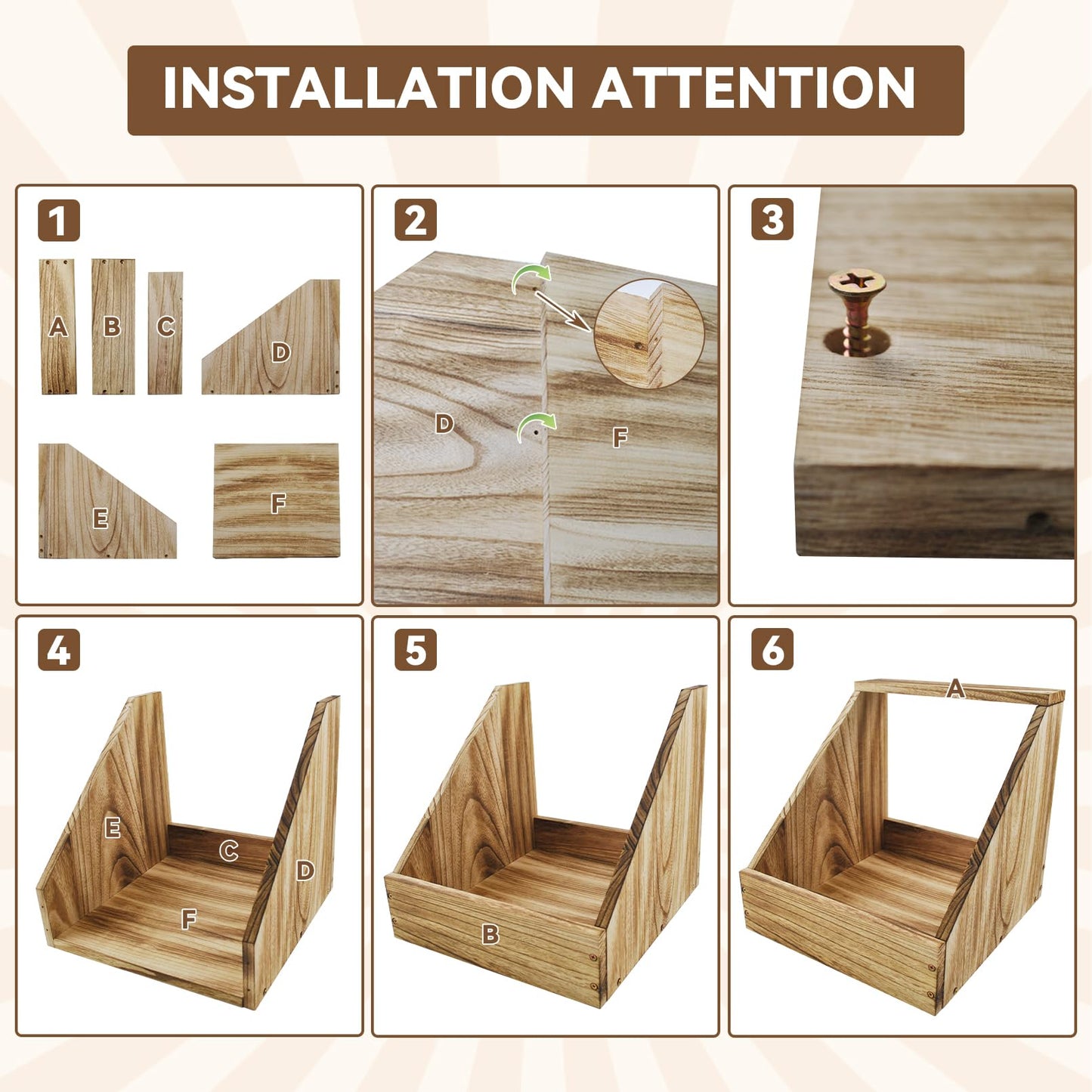 INSTALLATION ATTENTION

1

A B C D

E F

2

D F

3

4

E C D F

5

B

6

A