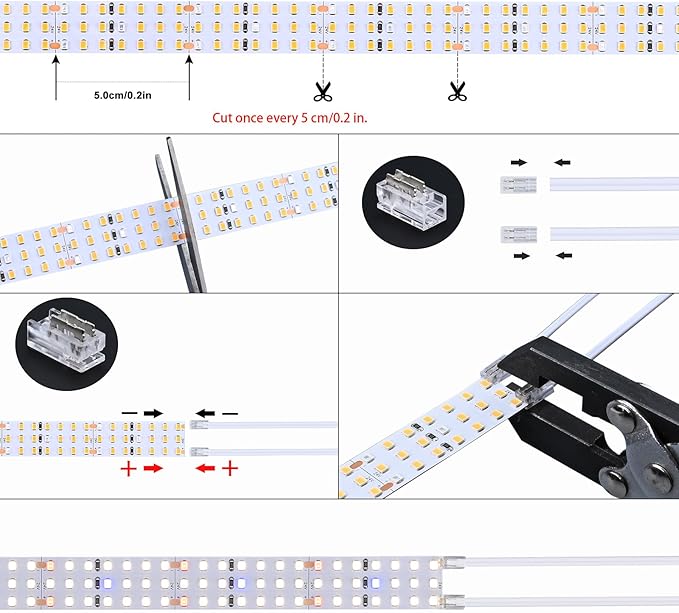 5.0cm/0.2in

Cut once every 5 cm/0.2 in.

—

—

+

+