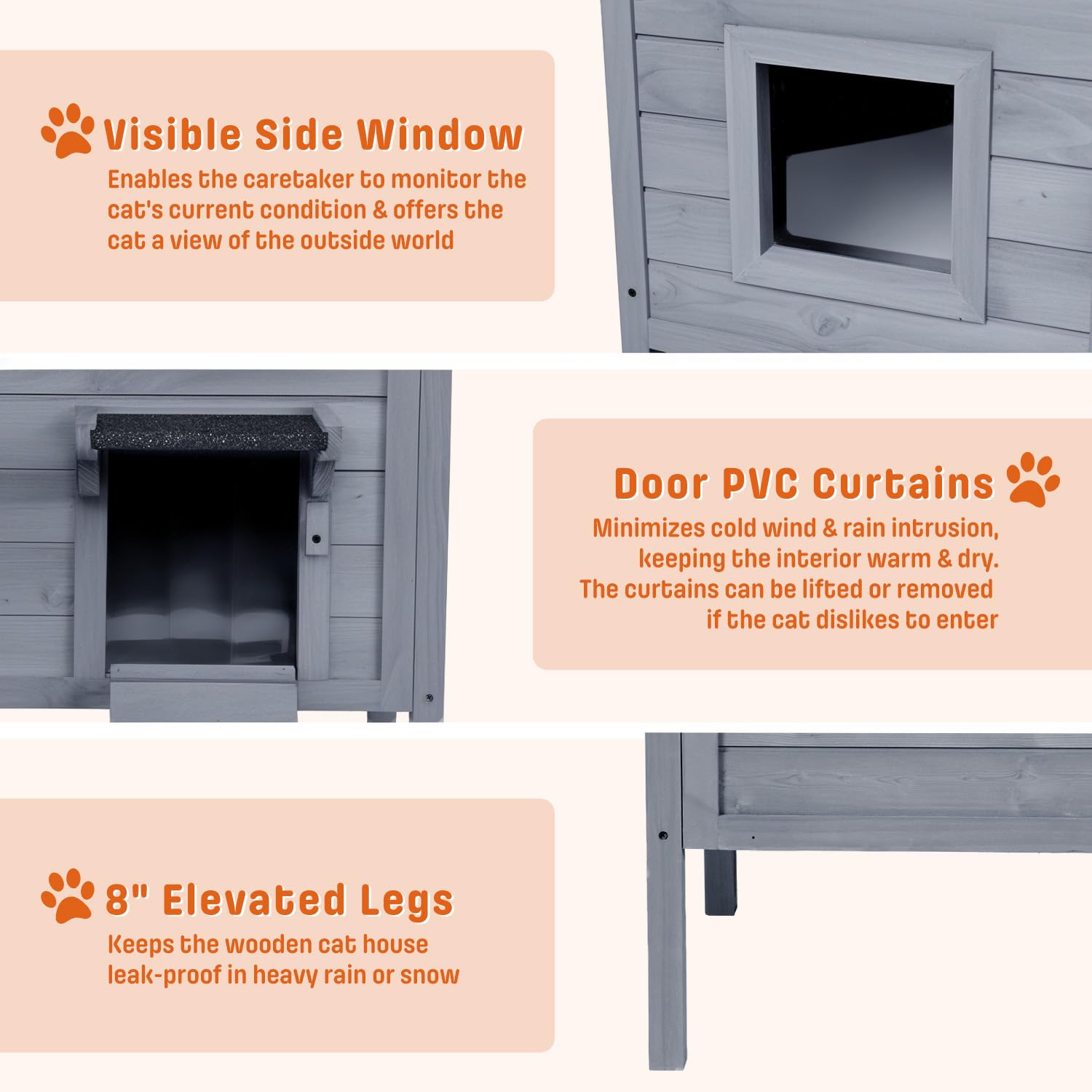 Visible Side Window
Enables the caretaker to monitor the cat's current condition & offers the cat a view of the outside world

Door PVC Curtains
Minimizes cold wind & rain intrusion, keeping the interior warm & dry. The curtains can be lifted or removed if the cat dislikes to enter

8" Elevated Legs
Keeps the wooden cat house leak-proof in heavy rain or snow