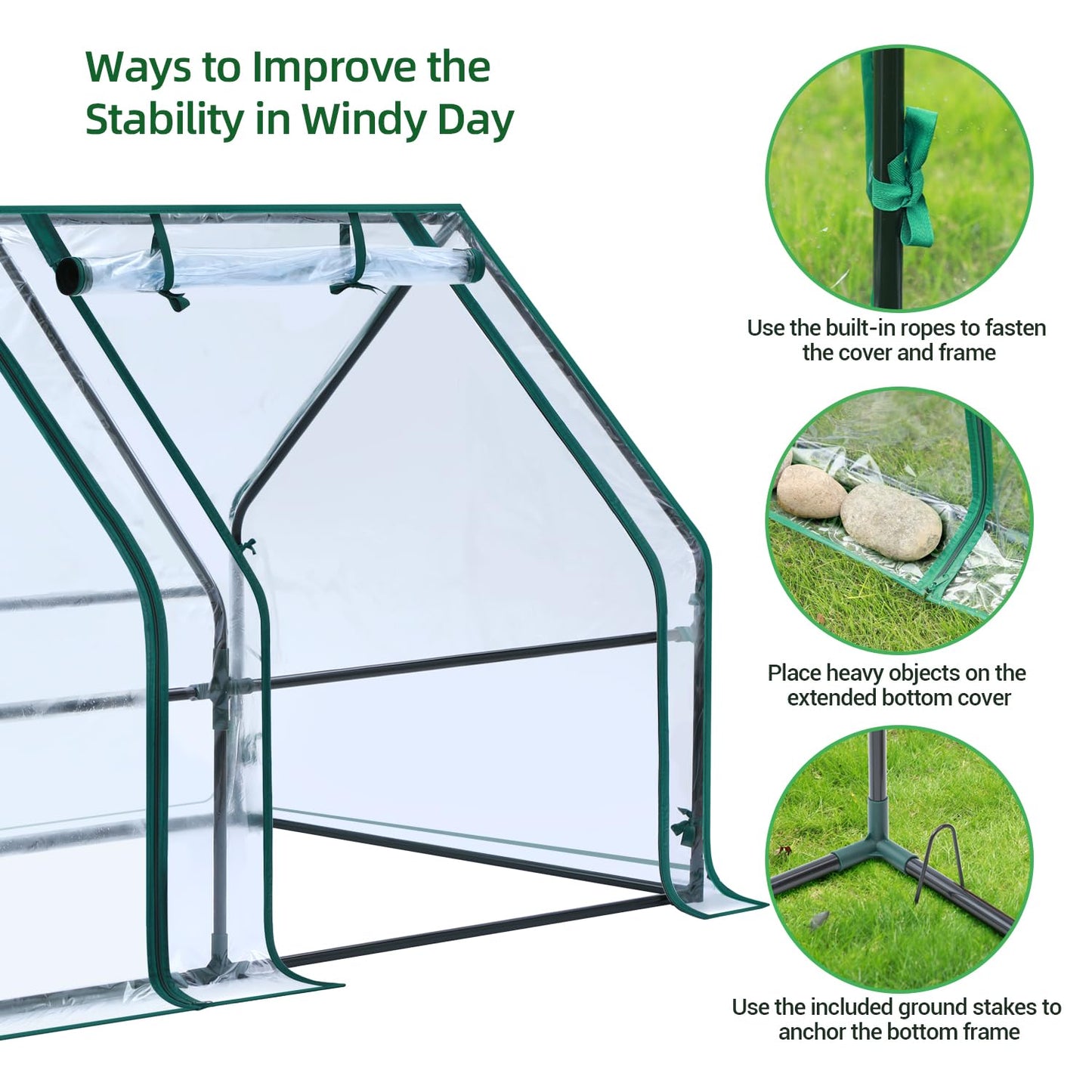 Ways to Improve the Stability in Windy Day

Use the built-in ropes to fasten the cover and frame

Place heavy objects on the extended bottom cover

Use the included ground stakes to anchor the bottom frame