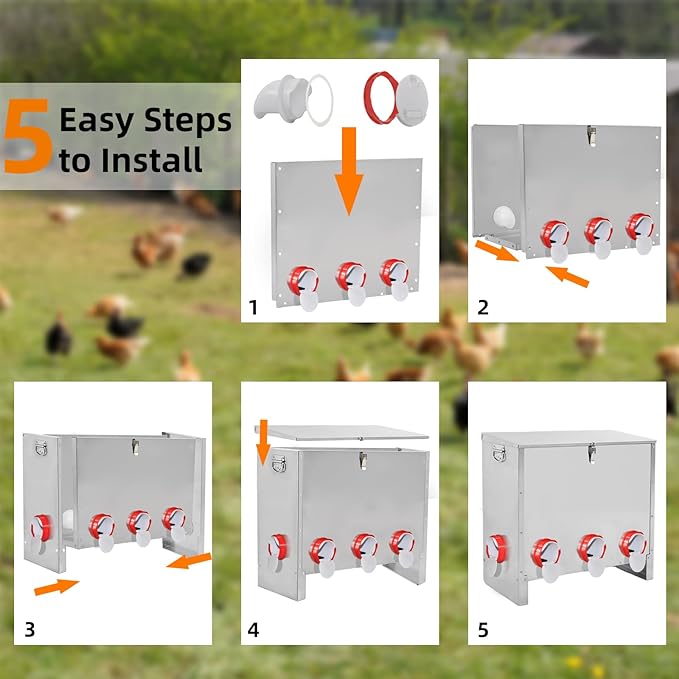 5 Easy Steps to Install

1

2

3

4

5