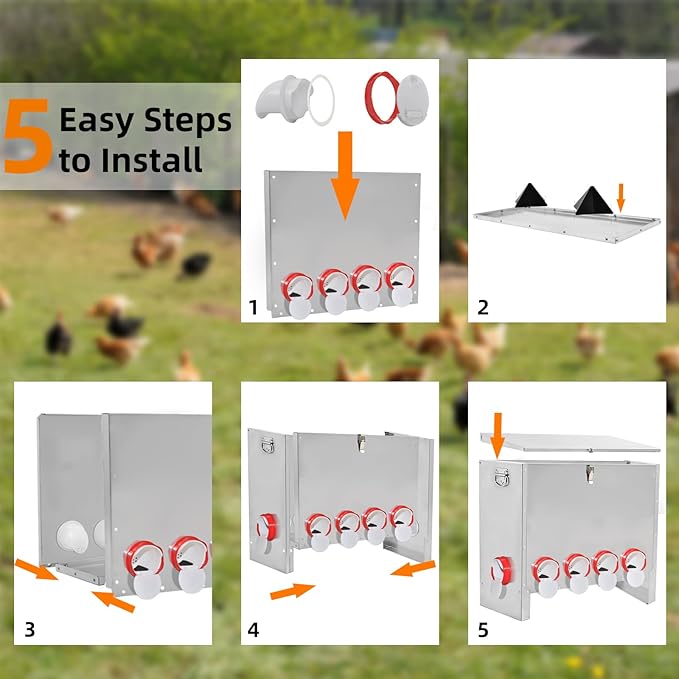 5 Easy Steps to Install

1

2

3

4

5