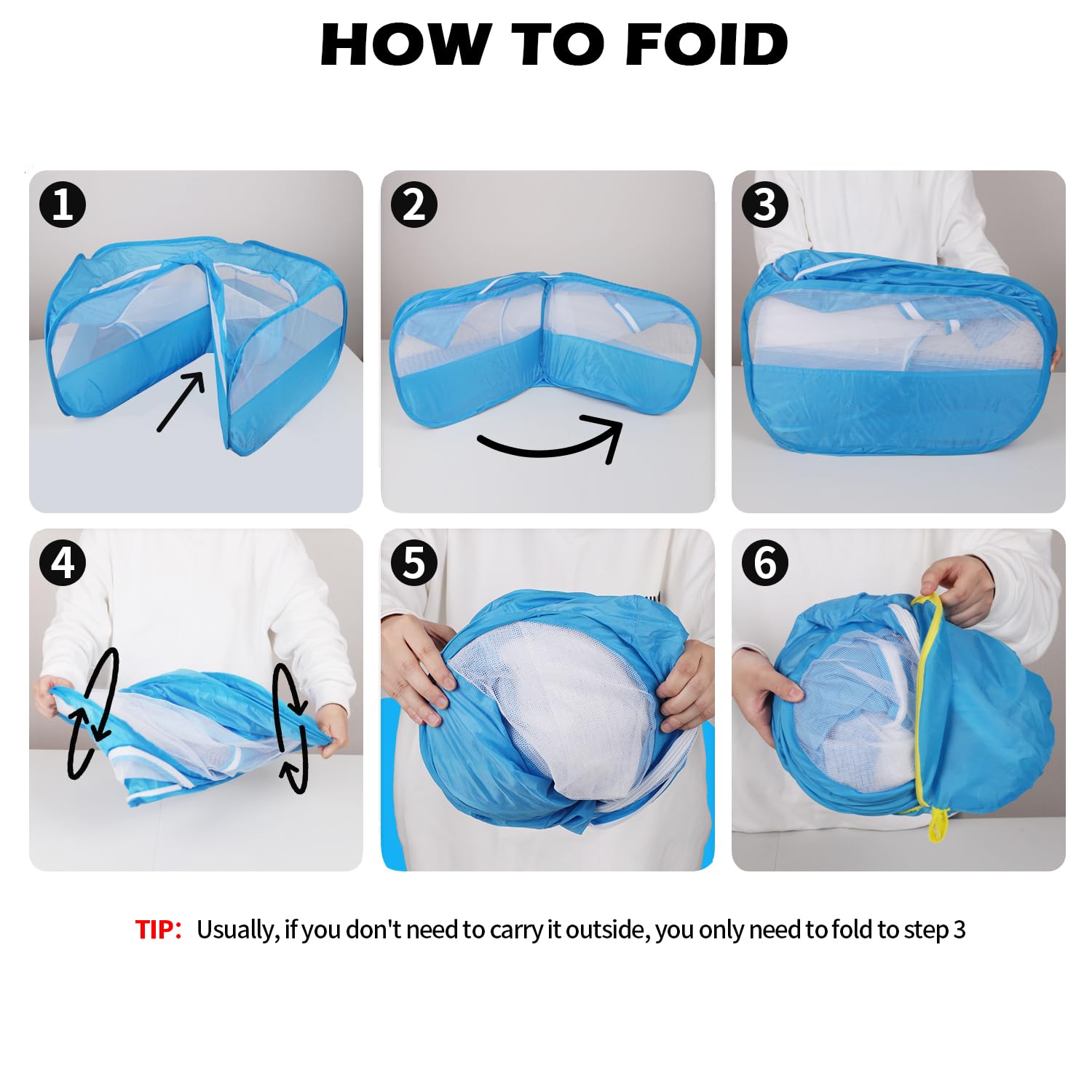 HOW TO FOID

1

2

3

4

5

6

TIP: Usually, if you don't need to carry it outside, you only need to fold to step 3