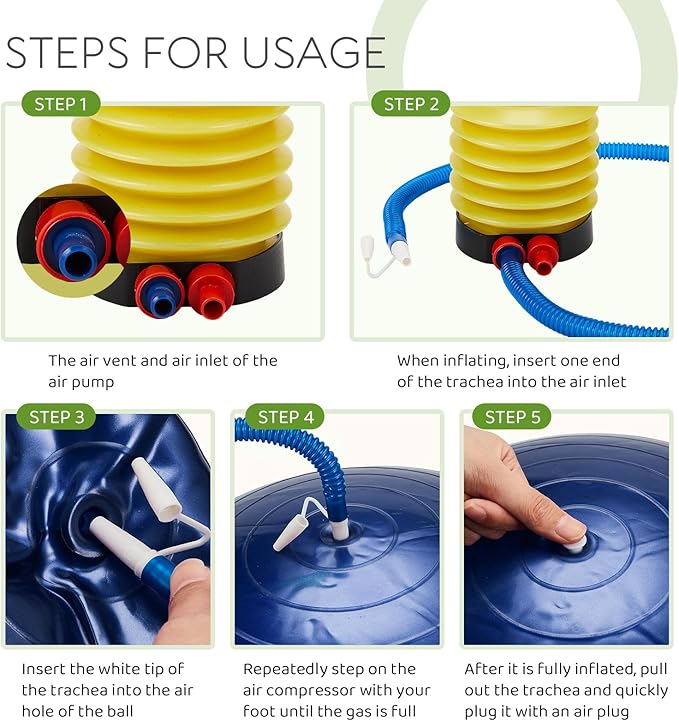 STEPS FOR USAGE

STEP 1

The air vent and air inlet of the air pump

STEP 2

When inflating, insert one end of the trachea into the air inlet

STEP 3

Insert the white tip of the trachea into the air hole of the ball

STEP 4

Repeatedly step on the air compressor with your foot until the gas is full

STEP 5

After it is fully inflated, pull out the trachea and quickly plug it with an air plug