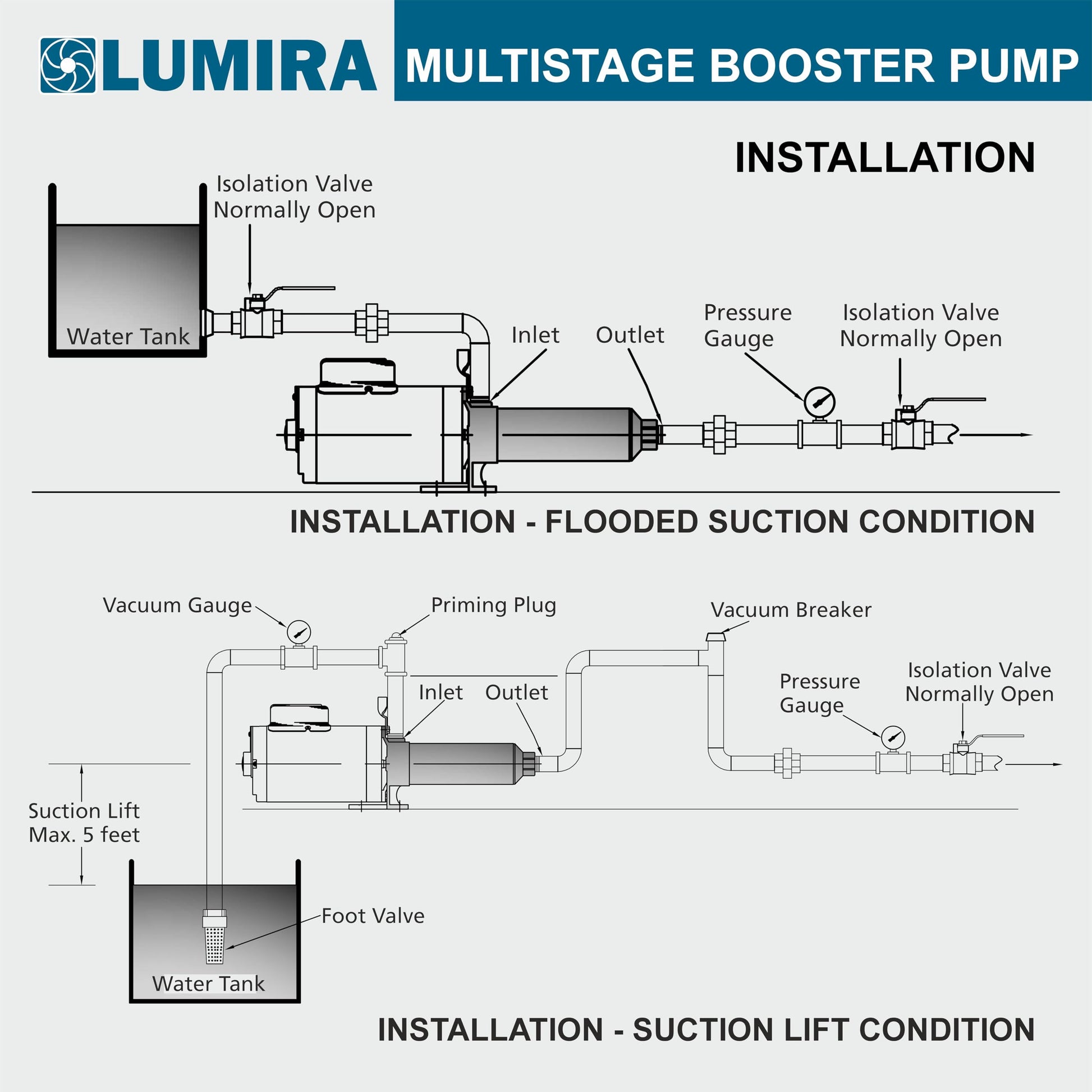 LUMIRA

MULTISTAGE BOOSTER PUMP

INSTALLATION

Isolation Valve Normally Open

Water Tank

Inlet

Outlet

Pressure Gauge

Isolation Valve Normally Open

INSTALLATION - FLOODED SUCTION CONDITION

Vacuum Gauge

Priming Plug

Vacuum Breaker

Inlet

Outlet

Pressure Gauge

Isolation Valve Normally Open

Suction Lift Max. 5 feet

Foot Valve

Water Tank

INSTALLATION - SUCTION LIFT CONDITION