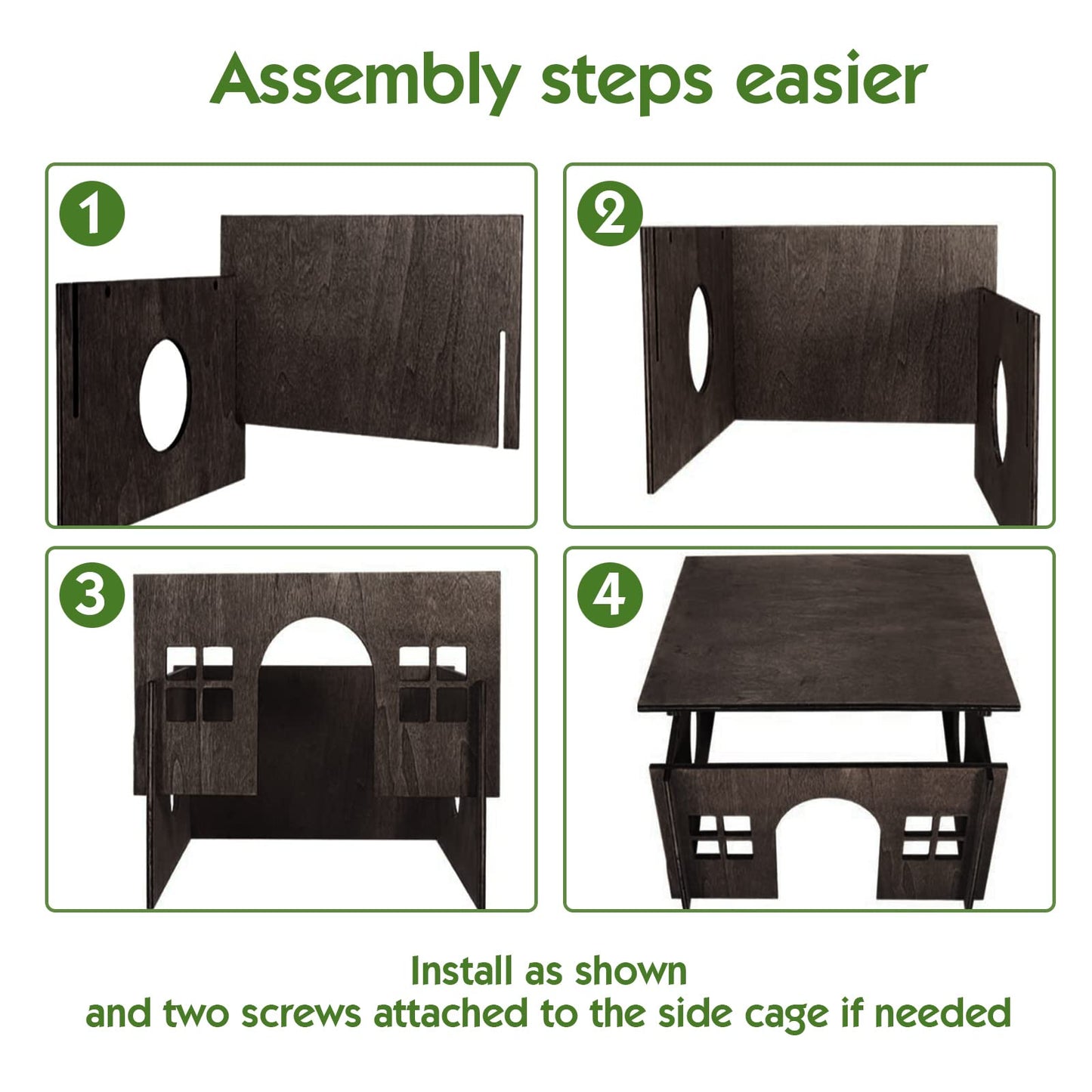 Assembly steps easier

1

2

3

4

Install as shown
and two screws attached to the side cage if needed