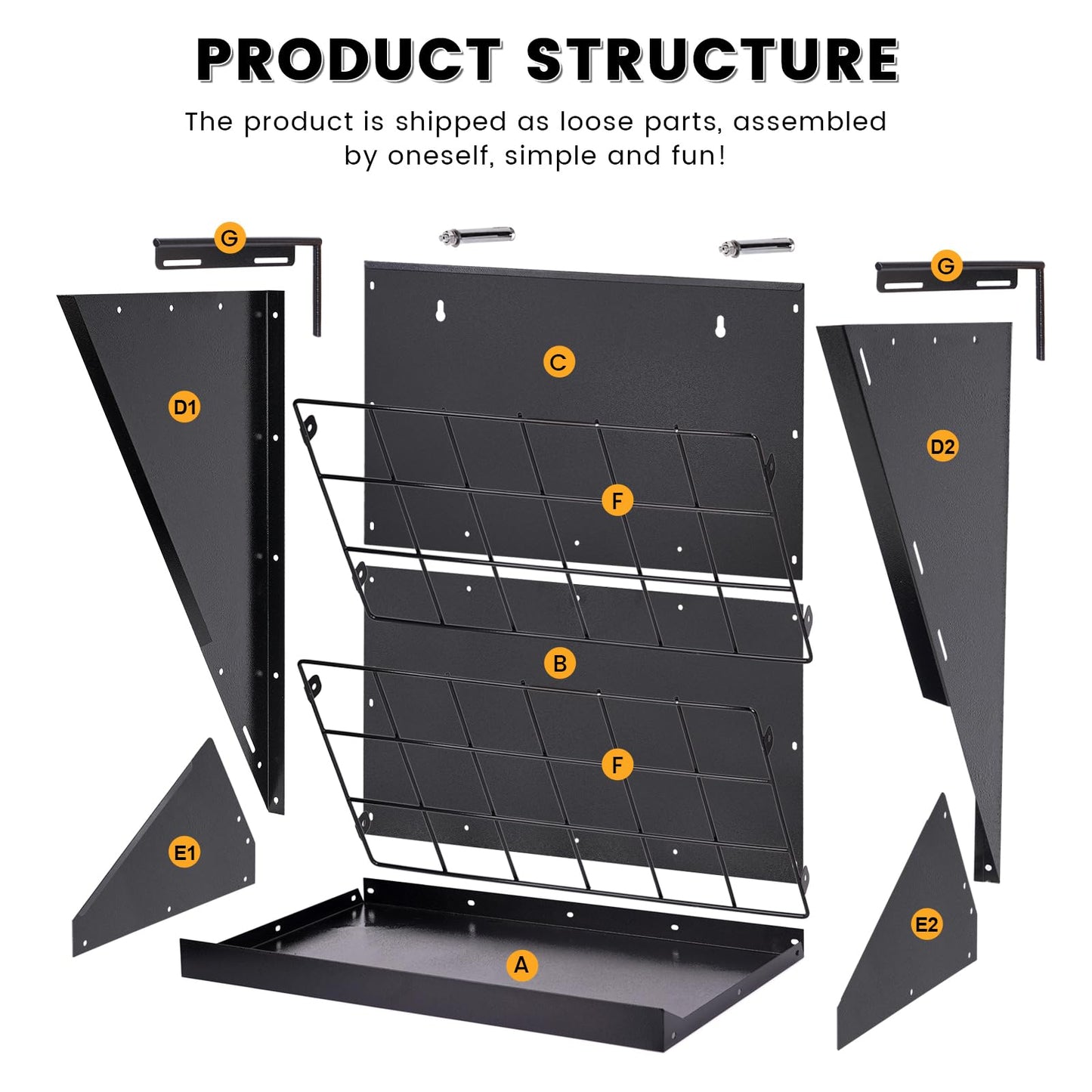 PRODUCT STRUCTURE

The product is shipped as loose parts, assembled by oneself, simple and fun!

G

G

C

D1

D2

F

B

F

E1

E2

A