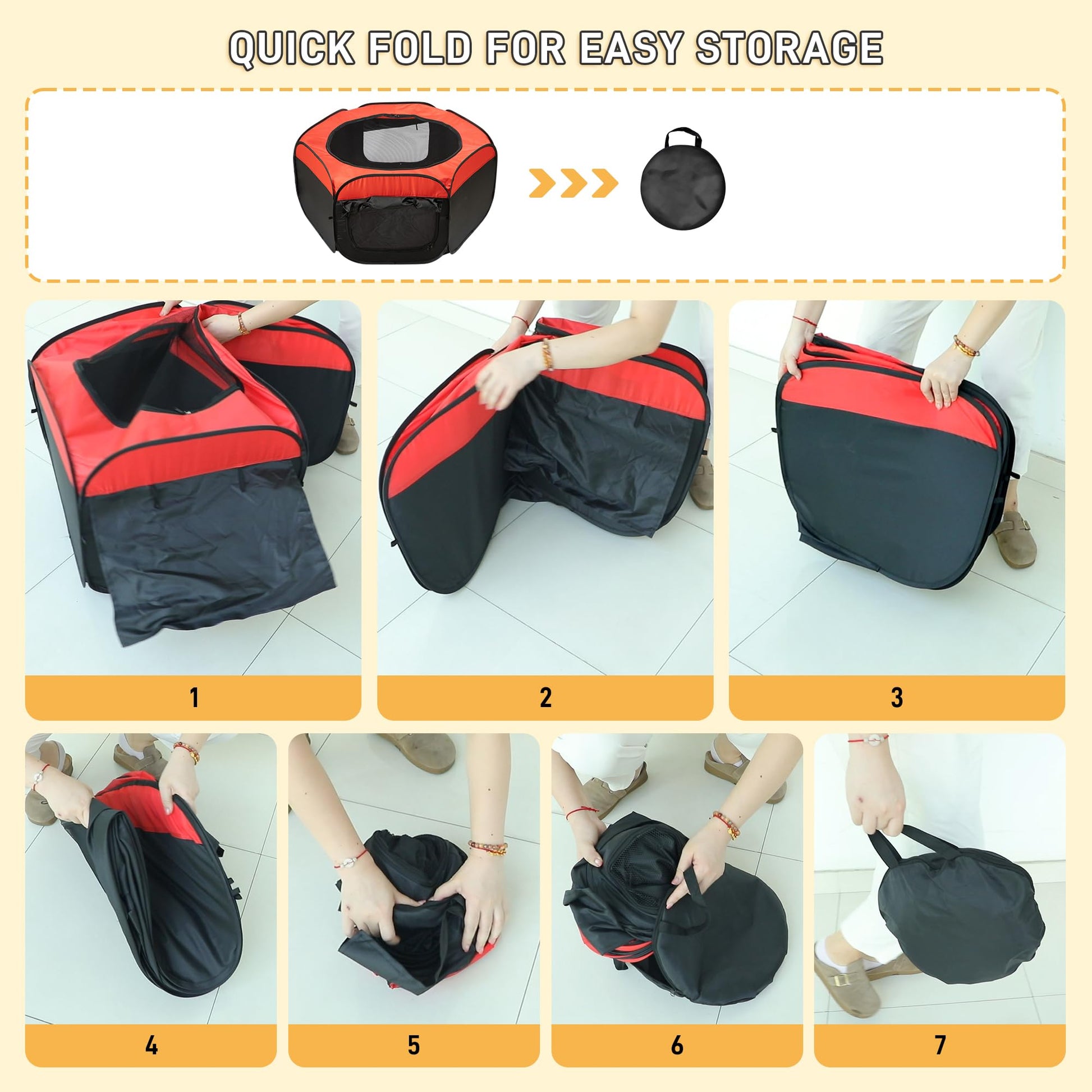 QUICK FOLD FOR EASY STORAGE

1

2

3

4

5

6

7