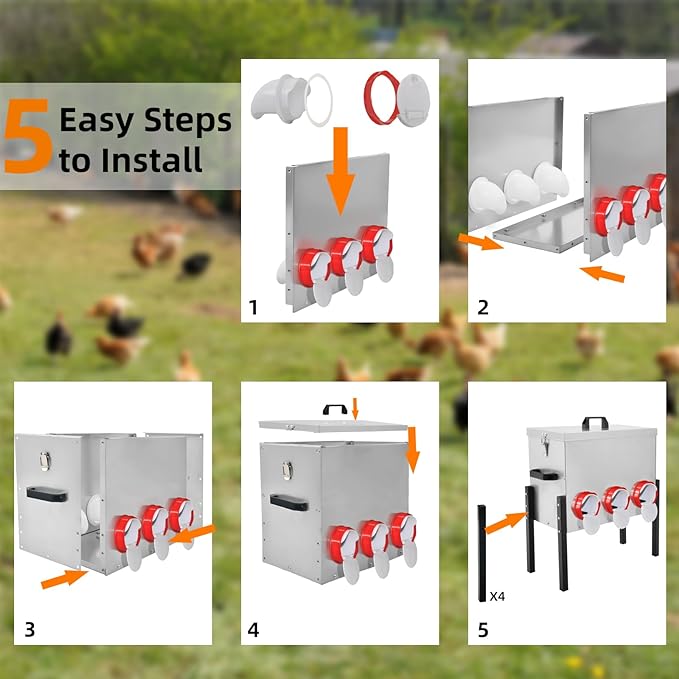 5 Easy Steps to Install

1

2

3

4

X4

5