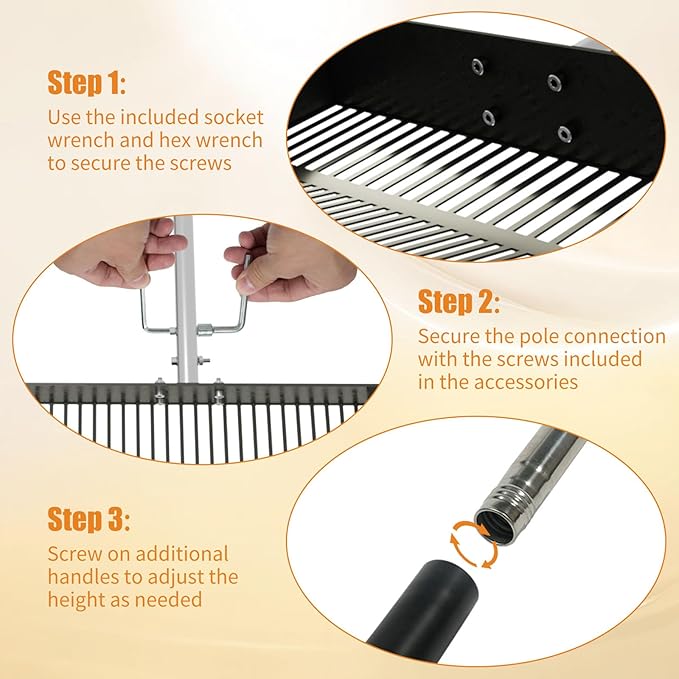 Step 1:
Use the included socket wrench and hex wrench to secure the screws

Step 2:
Secure the pole connection with the screws included in the accessories

Step 3:
Screw on additional handles to adjust the height as needed