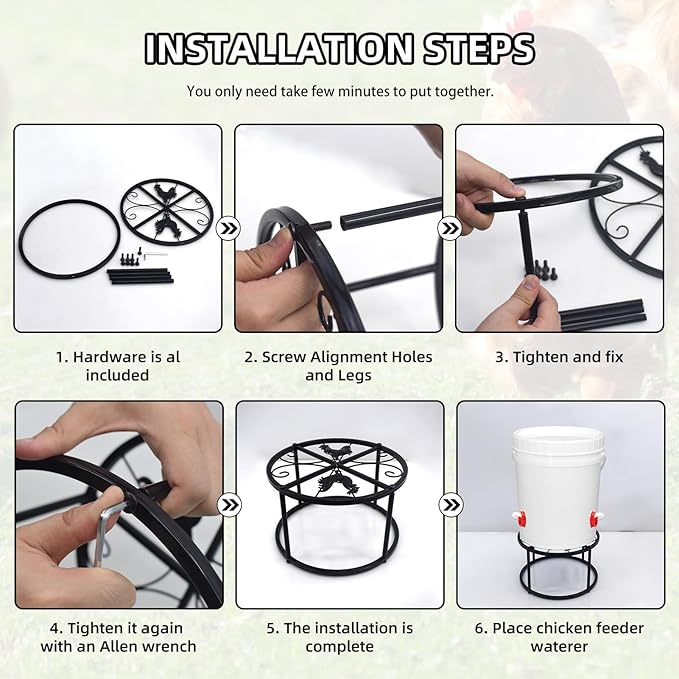 INSTALLATION STEPS

You only need take few minutes to put together.

1. Hardware is al included

2. Screw Alignment Holes and Legs

3. Tighten and fix

4. Tighten it again with an Allen wrench

5. The installation is complete

6. Place chicken feeder waterer