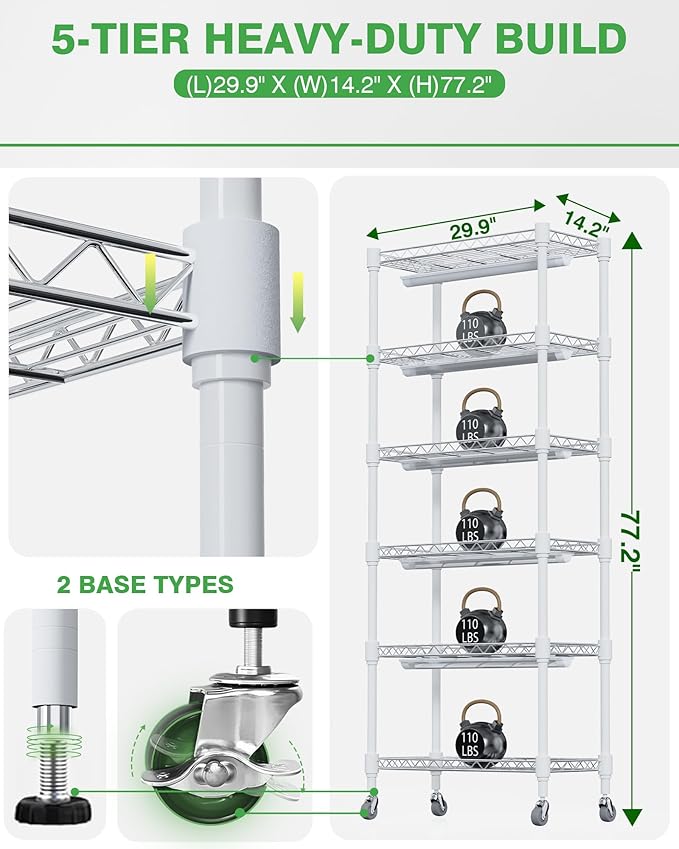 5-TIER HEAVY-DUTY BUILD

(L)29.9" X (W)14.2" X (H)77.2"

29.9"

14.2"

77.2"

110 LBS

110 LBS

110 LBS

110 LBS

110 LBS

2 BASE TYPES