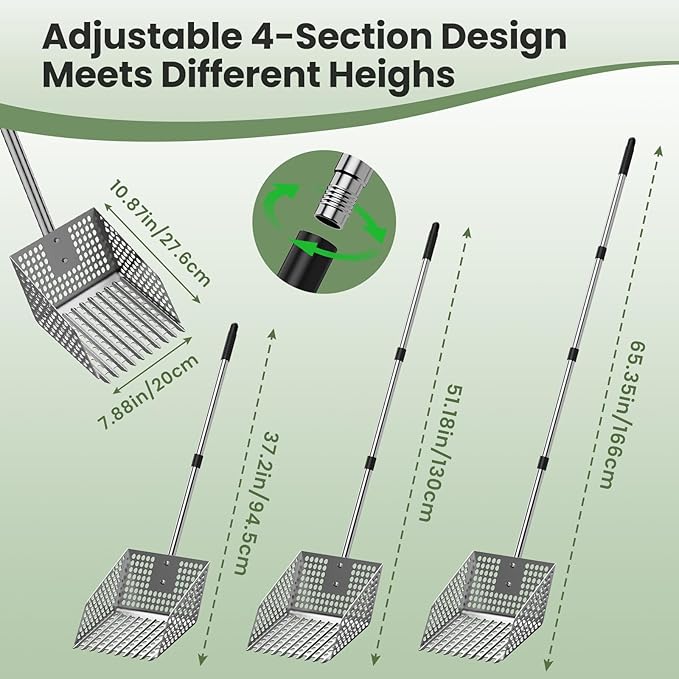 Adjustable 4-Section Design Meets Different Heighs

10.87in/27.6cm

7.88in/20cm

37.2in/94.5cm

51.18in/130cm

65.35in/166cm