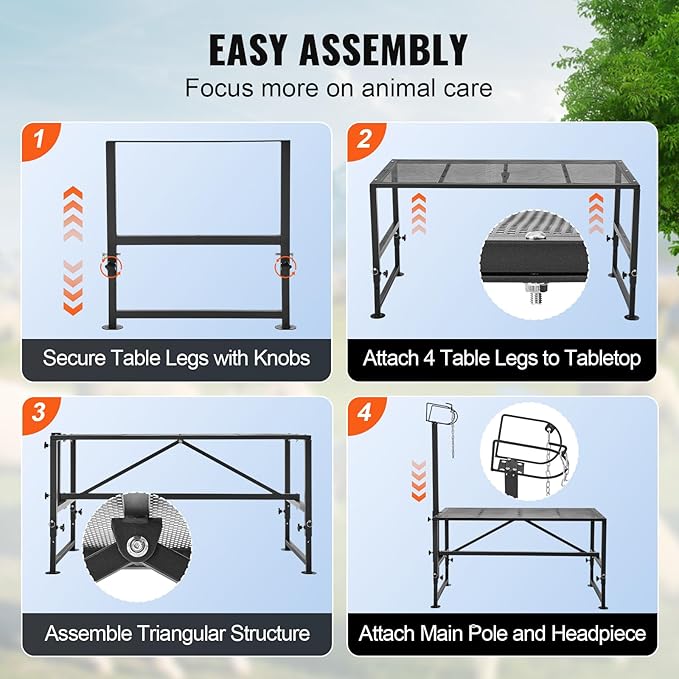 EASY ASSEMBLY
Focus more on animal care

1
Secure Table Legs with Knobs

2
Attach 4 Table Legs to Tabletop

3
Assemble Triangular Structure

4
Attach Main Pole and Headpiece