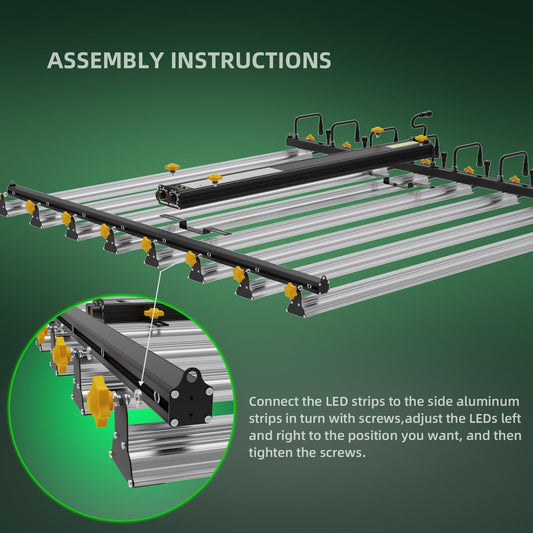 ASSEMBLY INSTRUCTIONS

Connect the LED strips to the side aluminum strips in turn with screws,adjust the LEDs left and right to the position you want, and then tighten the screws.