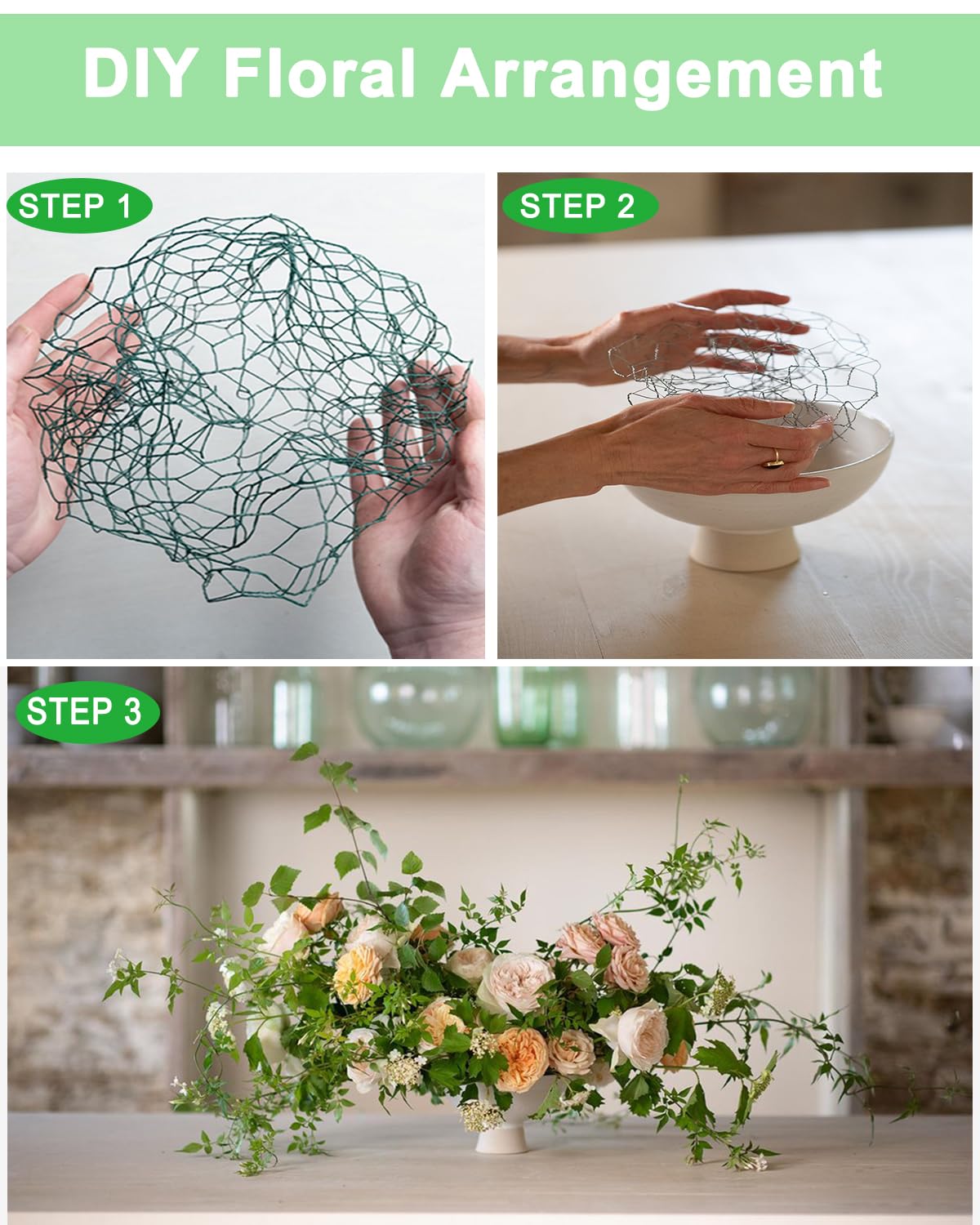 DIY Floral Arrangement

STEP 1

STEP 2

STEP 3