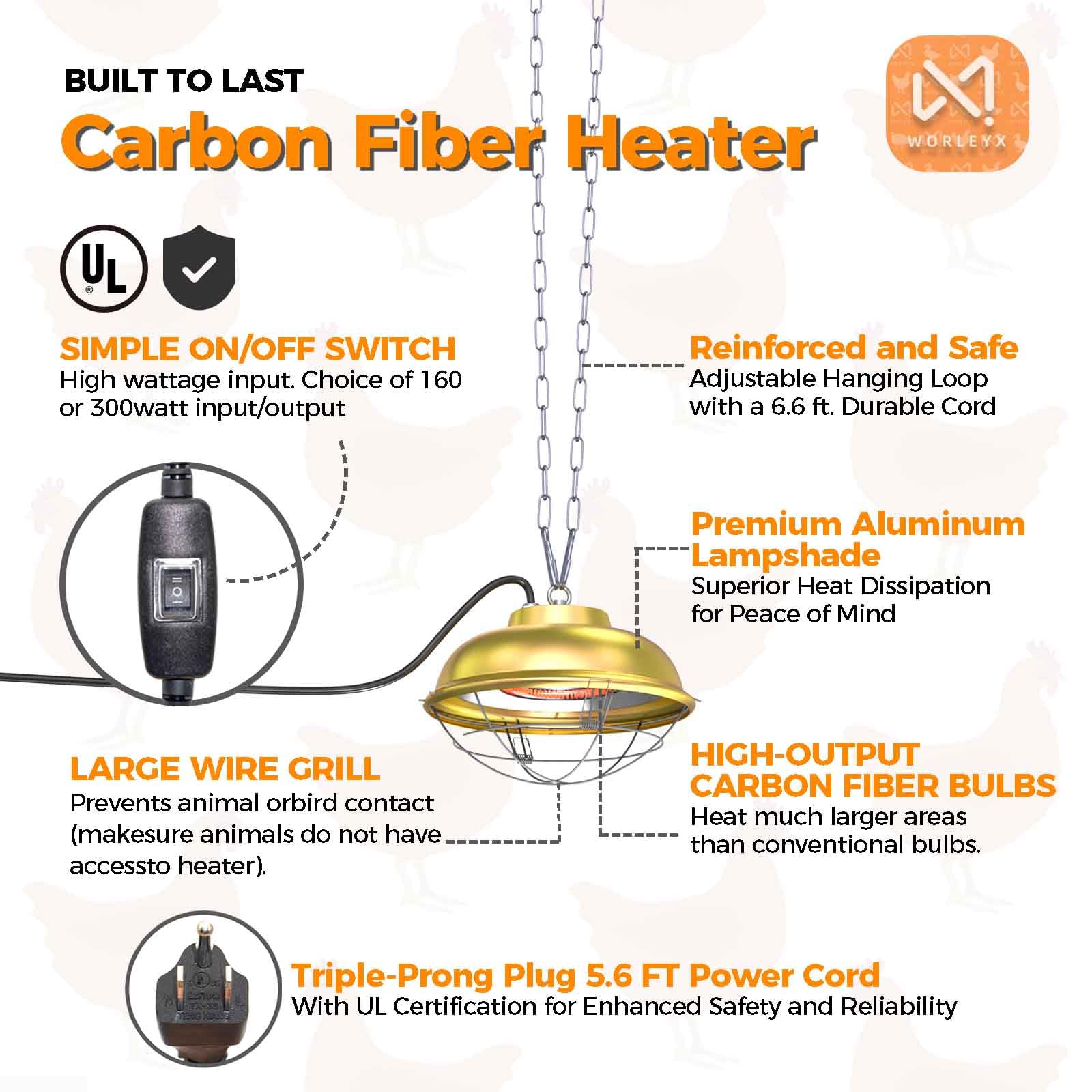 BUILT TO LAST

Carbon Fiber Heater

WORLEYX

UL

SIMPLE ON/OFF SWITCH
High wattage input. Choice of 160 or 300watt input/output

Reinforced and Safe
Adjustable Hanging Loop with a 6.6 ft. Durable Cord

Premium Aluminum Lampshade
Superior Heat Dissipation for Peace of Mind

LARGE WIRE GRILL
Prevents animal orbird contact (makesure animals do not have accessto heater).

HIGH-OUTPUT CARBON FIBER BULBS
Heat much larger areas than conventional bulbs.

Triple-Prong Plug 5.6 FT Power Cord
With UL Certification for Enhanced Safety and Reliability