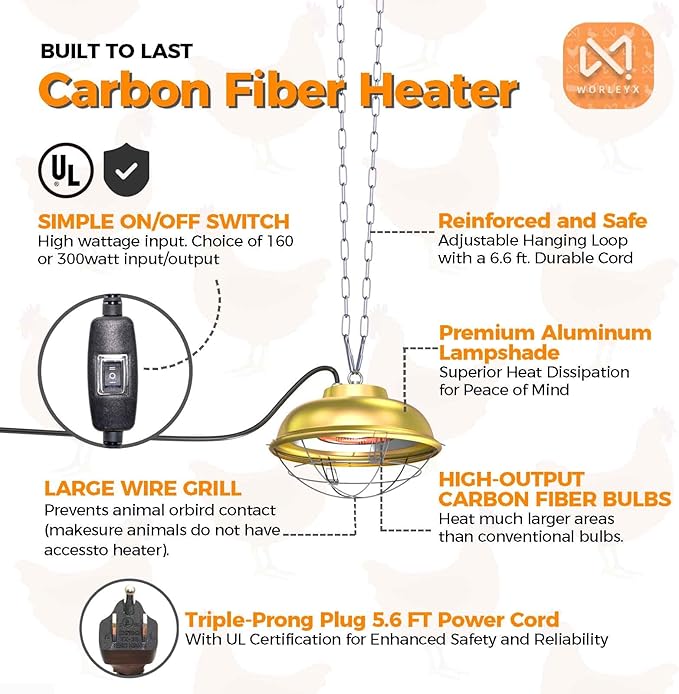 BUILT TO LAST
Carbon Fiber Heater

WORLEYX

UL

SIMPLE ON/OFF SWITCH
High wattage input. Choice of 160 or 300watt input/output

Reinforced and Safe
Adjustable Hanging Loop with a 6.6 ft. Durable Cord

Premium Aluminum Lampshade
Superior Heat Dissipation for Peace of Mind

LARGE WIRE GRILL
Prevents animal orbird contact (makesure animals do not have accessto heater).

HIGH-OUTPUT CARBON FIBER BULBS
Heat much larger areas than conventional bulbs.

Triple-Prong Plug 5.6 FT Power Cord
With UL Certification for Enhanced Safety and Reliability