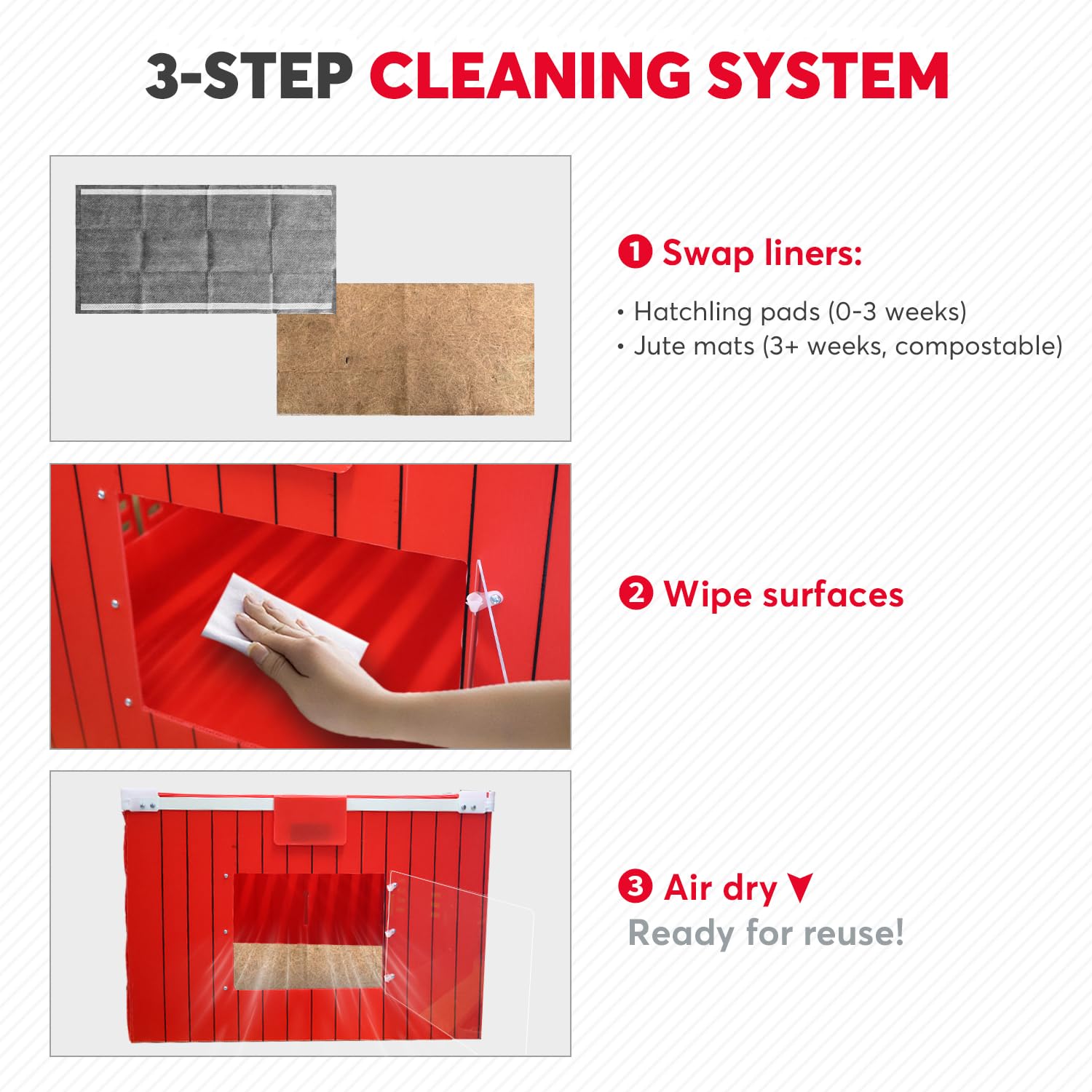 3-STEP CLEANING SYSTEM

❶ Swap liners:

• Hatchling pads (0-3 weeks)
• Jute mats (3+ weeks, compostable)

❷ Wipe surfaces

❸ Air dry
Ready for reuse!