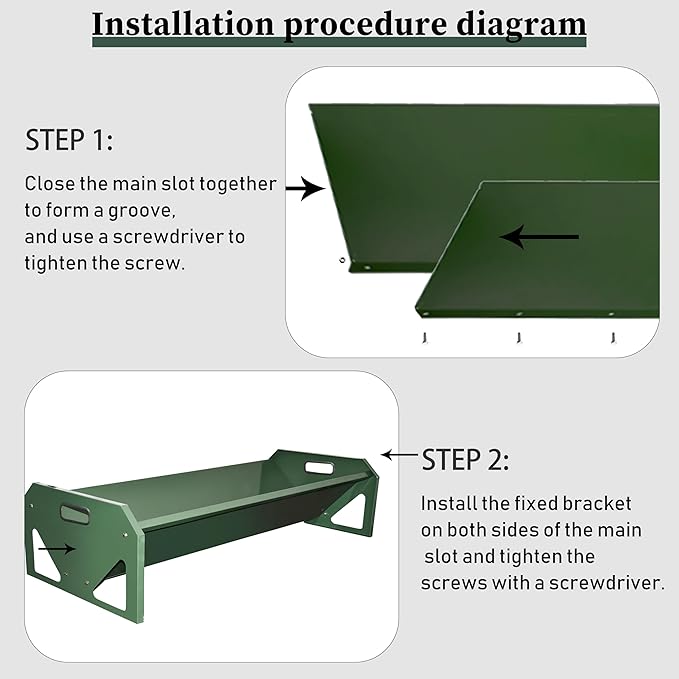 Installation procedure diagram

STEP 1:

Close the main slot together to form a groove, and use a screwdriver to tighten the screw.

STEP 2:

Install the fixed bracket on both sides of the main slot and tighten the screws with a screwdriver.