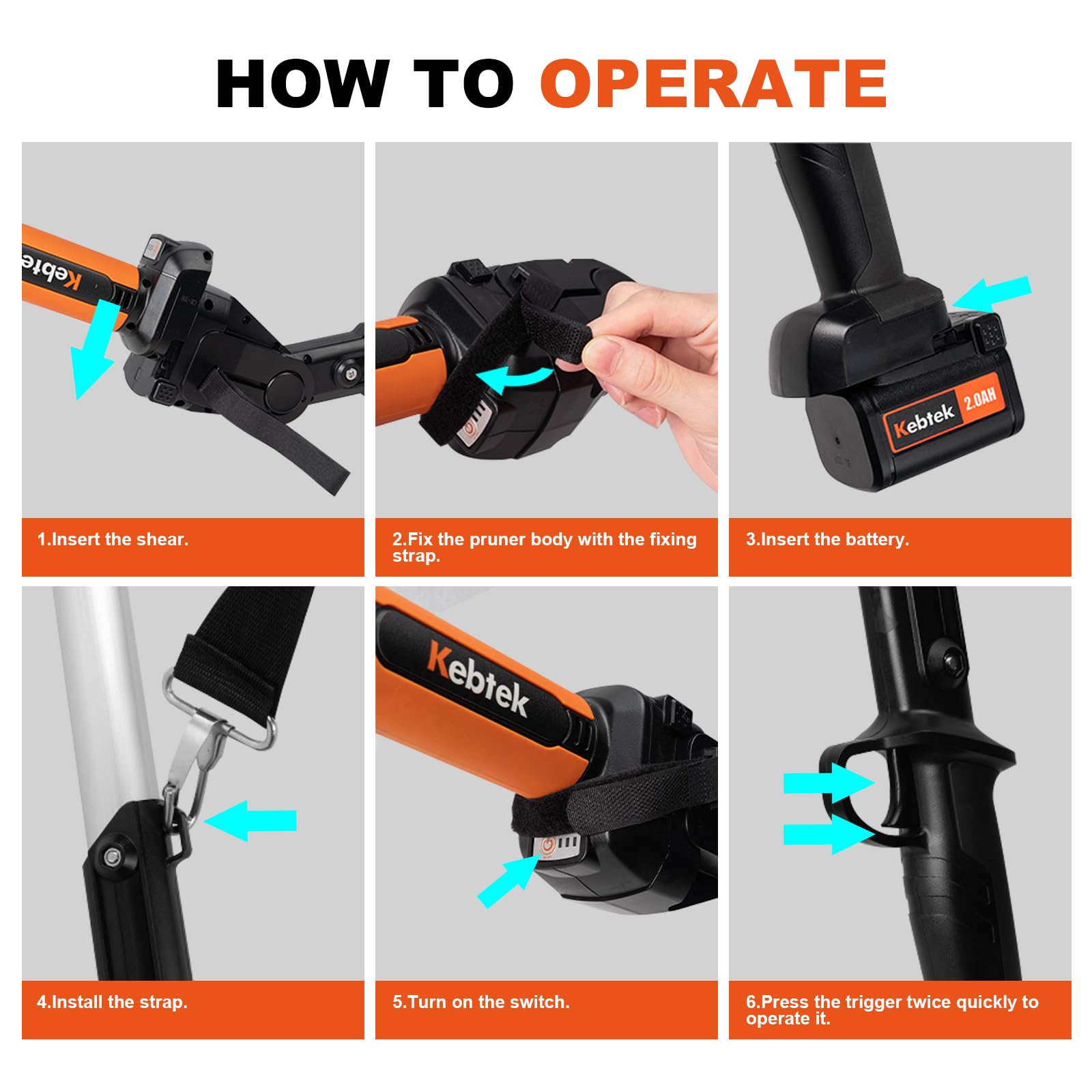 HOW TO OPERATE

Kebtek

1.Insert the shear.

2.Fix the pruner body with the fixing strap.

Kebtek 2.0AH

3.Insert the battery.

4.Install the strap.

Kebtek

5.Turn on the switch.

6.Press the trigger twice quickly to operate it.