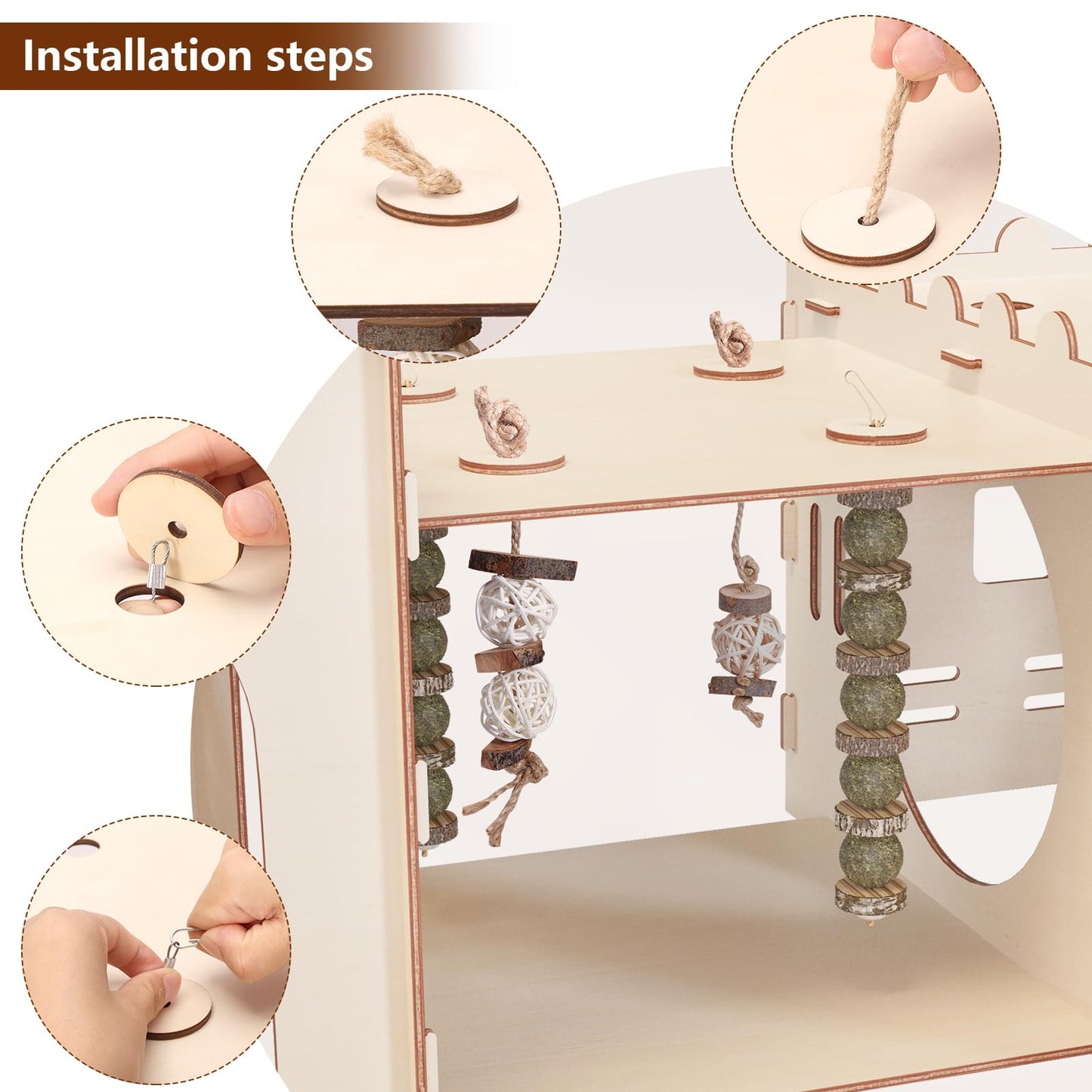 Installation steps