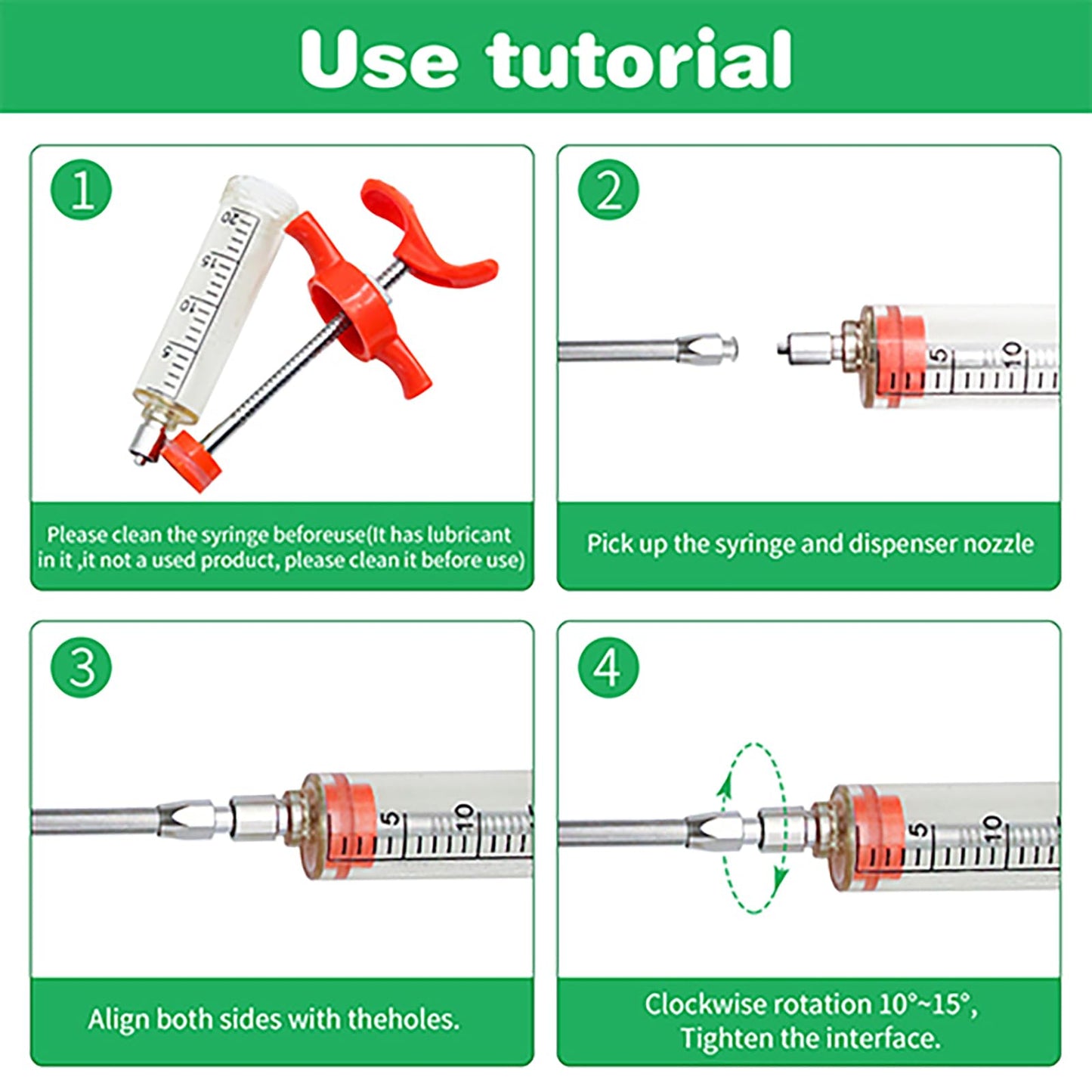 Use tutorial

1

20 15 10 5

Please clean the syringe beforeuse(It has lubricant in it ,it not a used product, please clean it before use)

2

5 10

Pick up the syringe and dispenser nozzle

3

5 10

Align both sides with theholes.

4

5 10

Clockwise rotation 10°~15°, Tighten the interface.