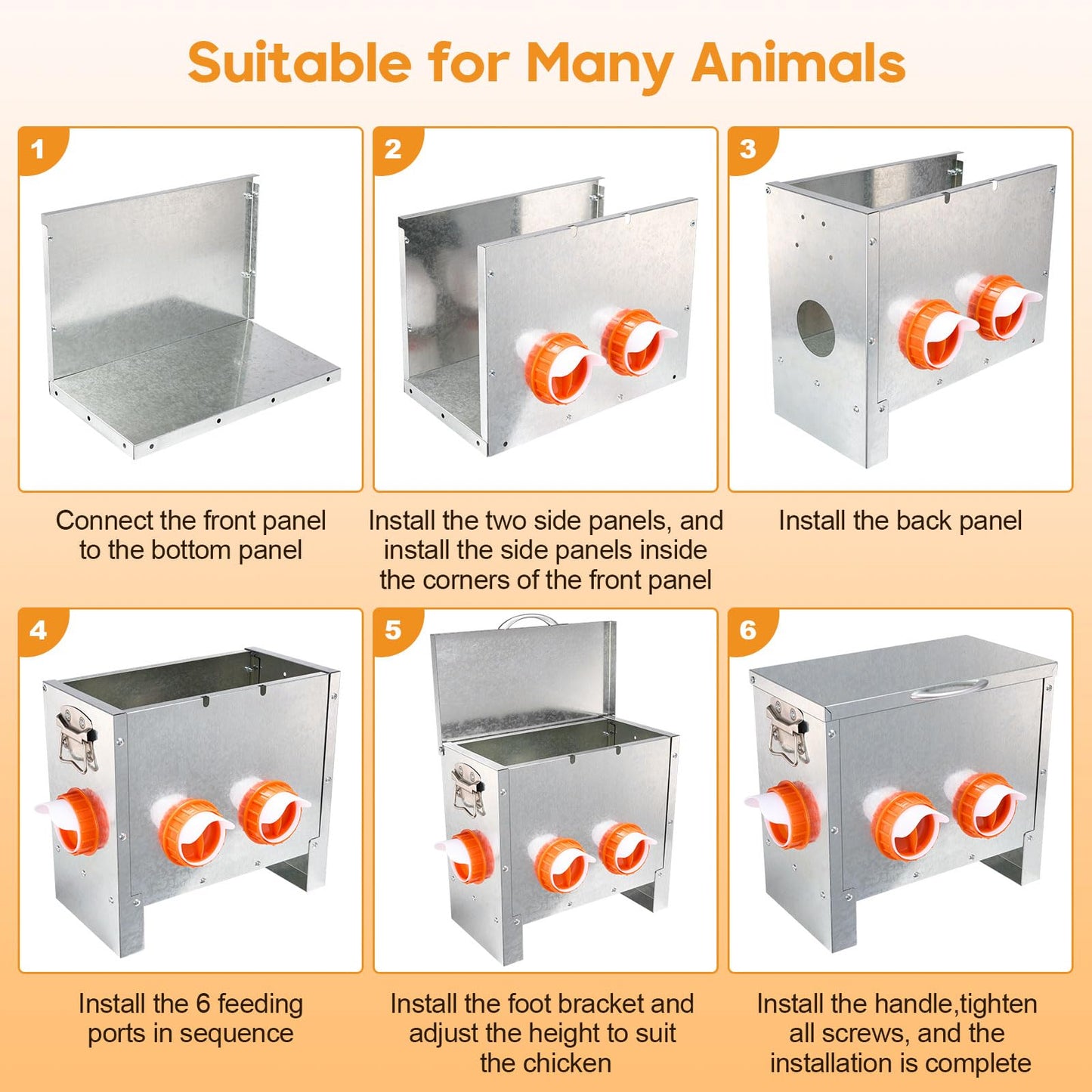 Suitable for Many Animals

1

Connect the front panel to the bottom panel

2

Install the two side panels, and install the side panels inside the corners of the front panel

3

Install the back panel

4

Install the 6 feeding ports in sequence

5

Install the foot bracket and adjust the height to suit the chicken

6

Install the handle,tighten all screws, and the installation is complete