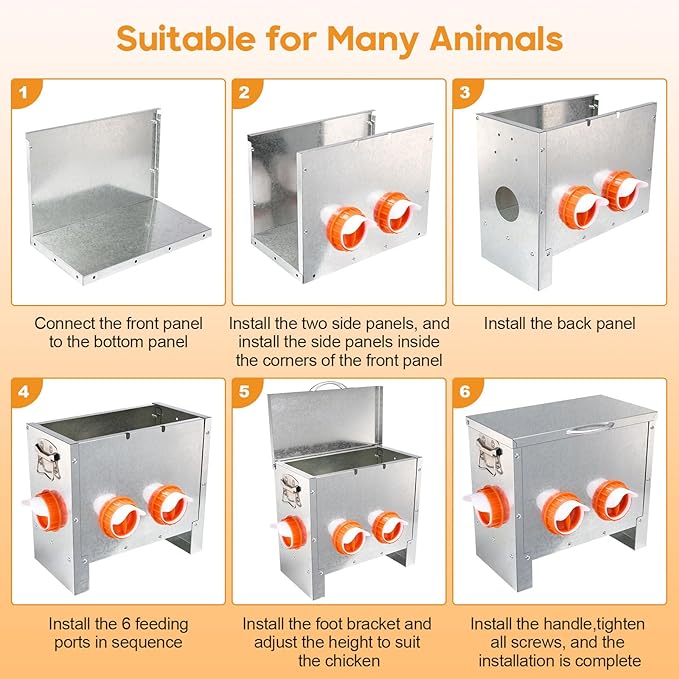 Suitable for Many Animals

1

Connect the front panel to the bottom panel

2

Install the two side panels, and install the side panels inside the corners of the front panel

3

Install the back panel

4

Install the 6 feeding ports in sequence

5

Install the foot bracket and adjust the height to suit the chicken

6

Install the handle,tighten all screws, and the installation is complete