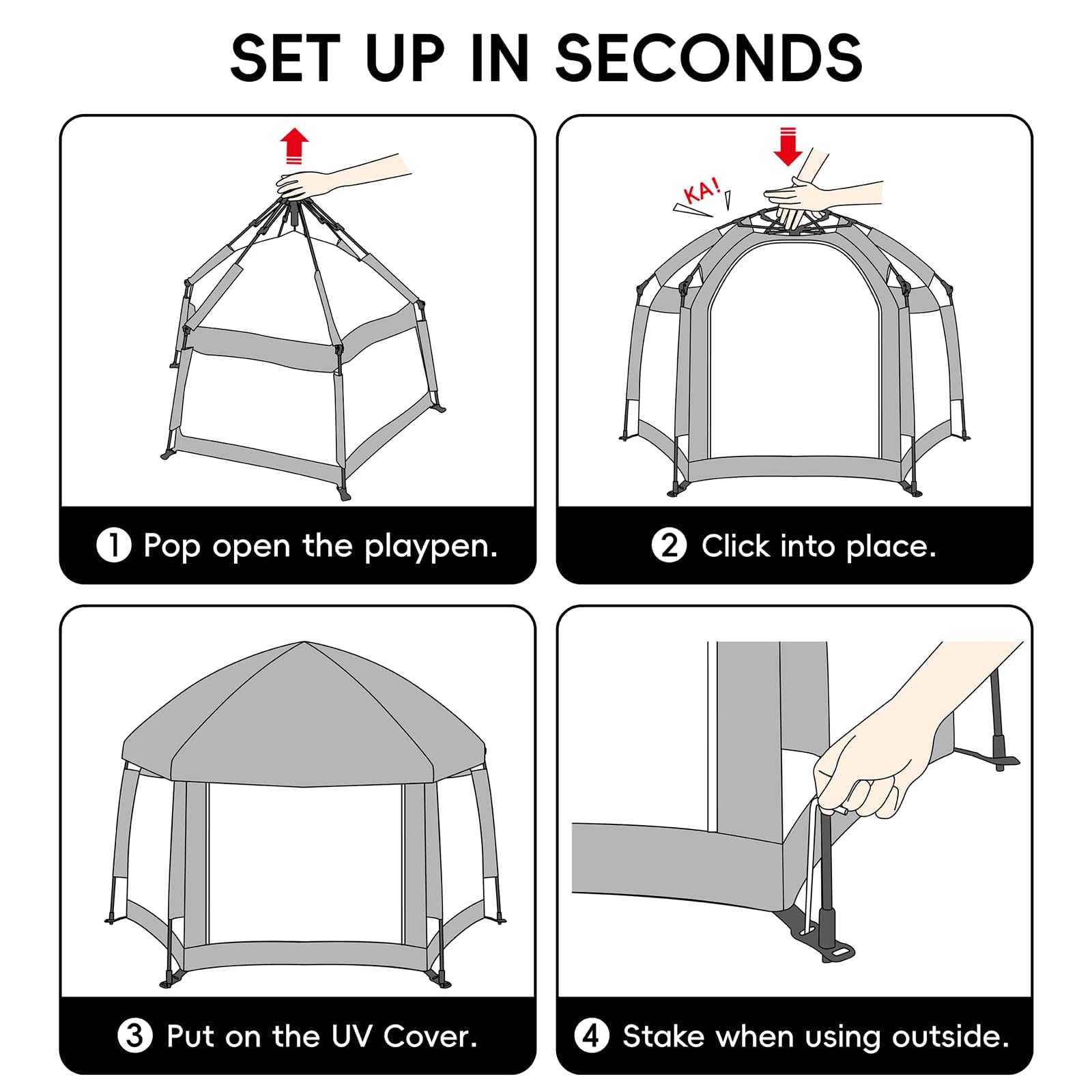 SET UP IN SECONDS

❶ Pop open the playpen.

KA!

❷ Click into place.

❸ Put on the UV Cover.

❹ Stake when using outside.