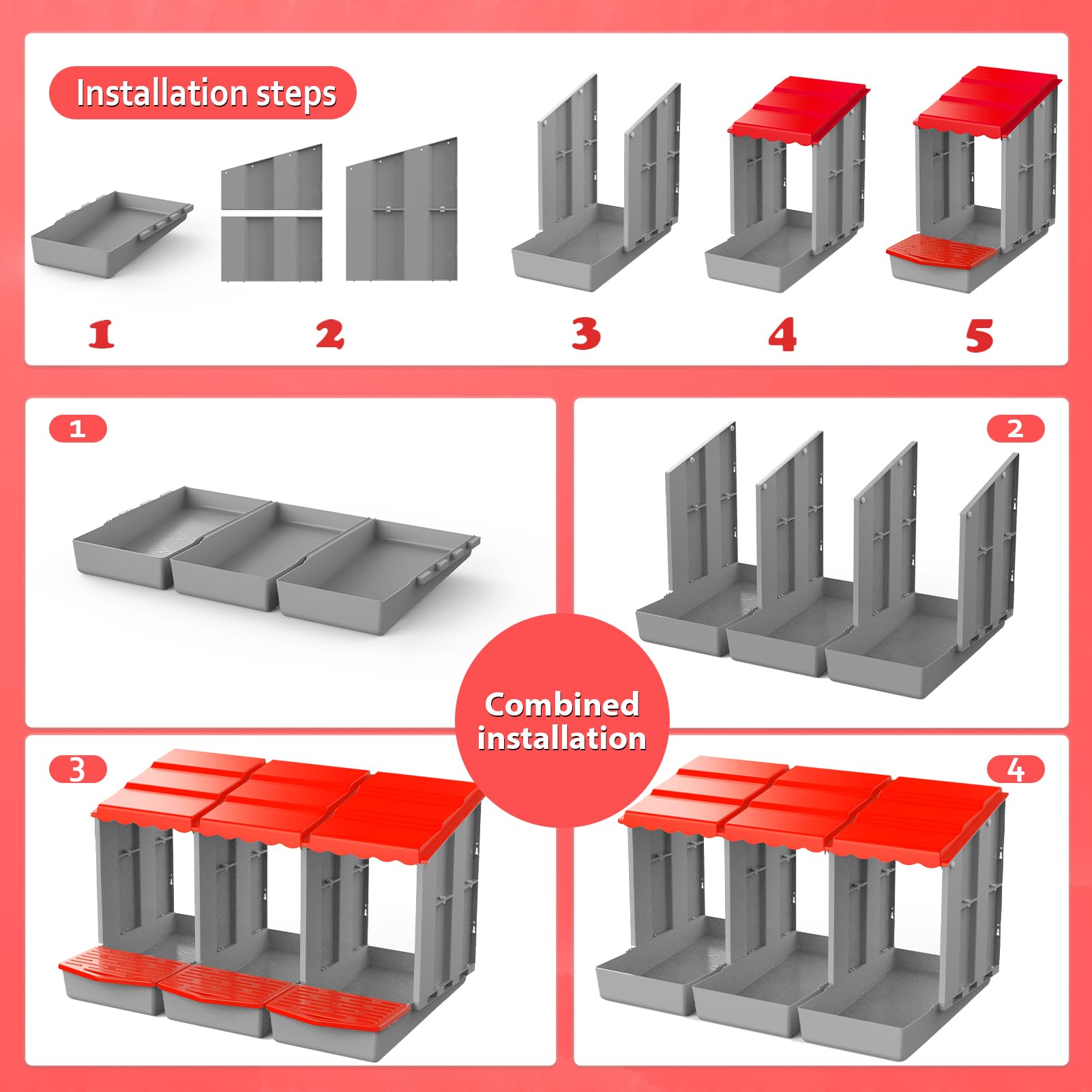 Installation steps

1

2

3

4

5

1

2

Combined installation

3

4