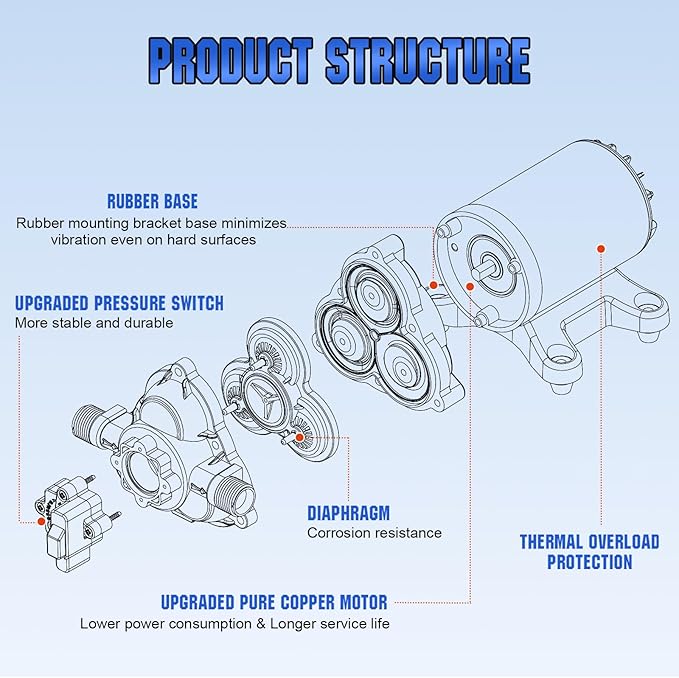 PRODUCT STRUCTURE

RUBBER BASE
Rubber mounting bracket base minimizes vibration even on hard surfaces

UPGRADED PRESSURE SWITCH
More stable and durable

DIAPHRAGM
Corrosion resistance

THERMAL OVERLOAD PROTECTION

UPGRADED PURE COPPER MOTOR
Lower power consumption & Longer service life