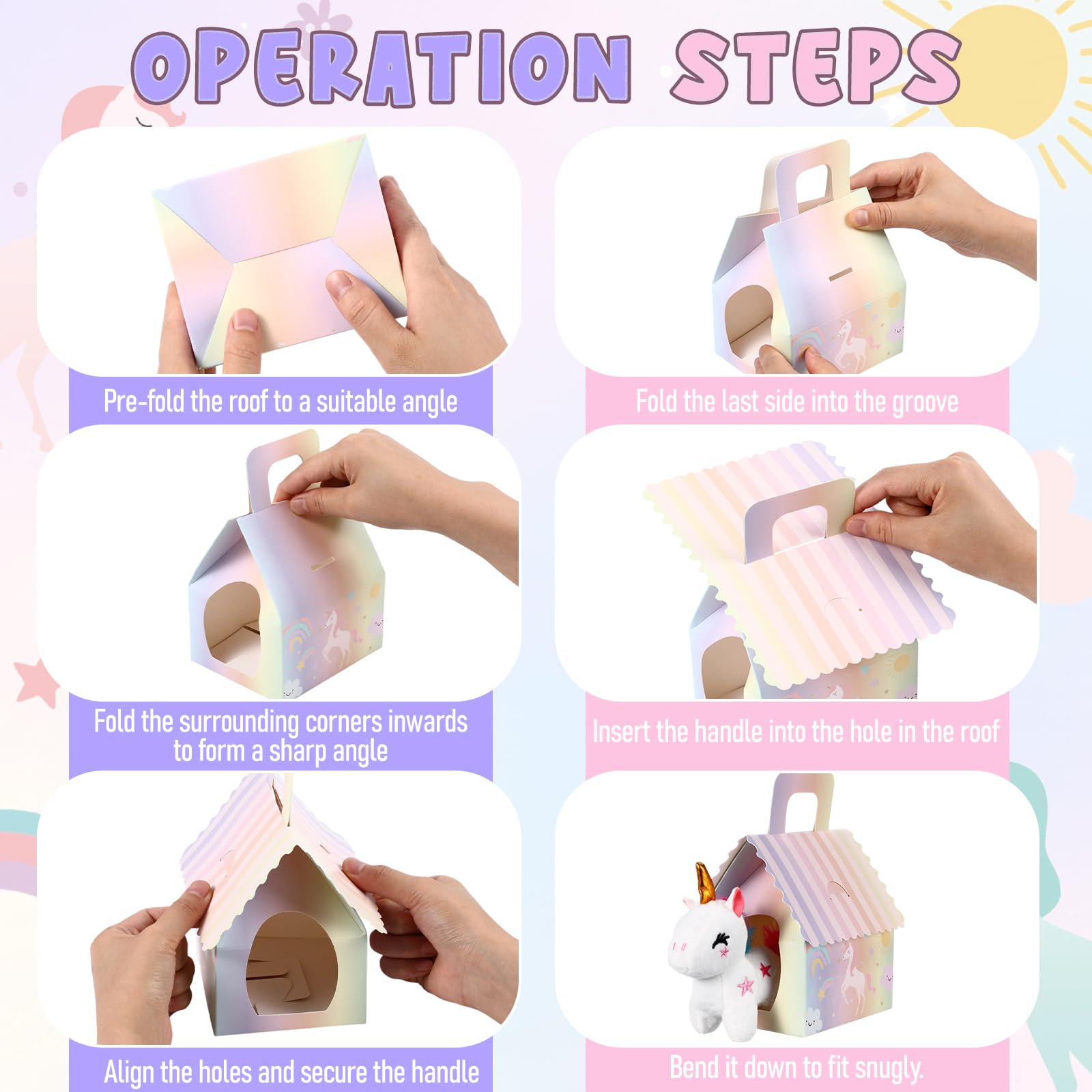 OPERATION STEPS

Pre-fold the roof to a suitable angle

Fold the last side into the groove

Fold the surrounding corners inwards to form a sharp angle

Insert the handle into the hole in the roof

Align the holes and secure the handle

Bend it down to fit snugly.