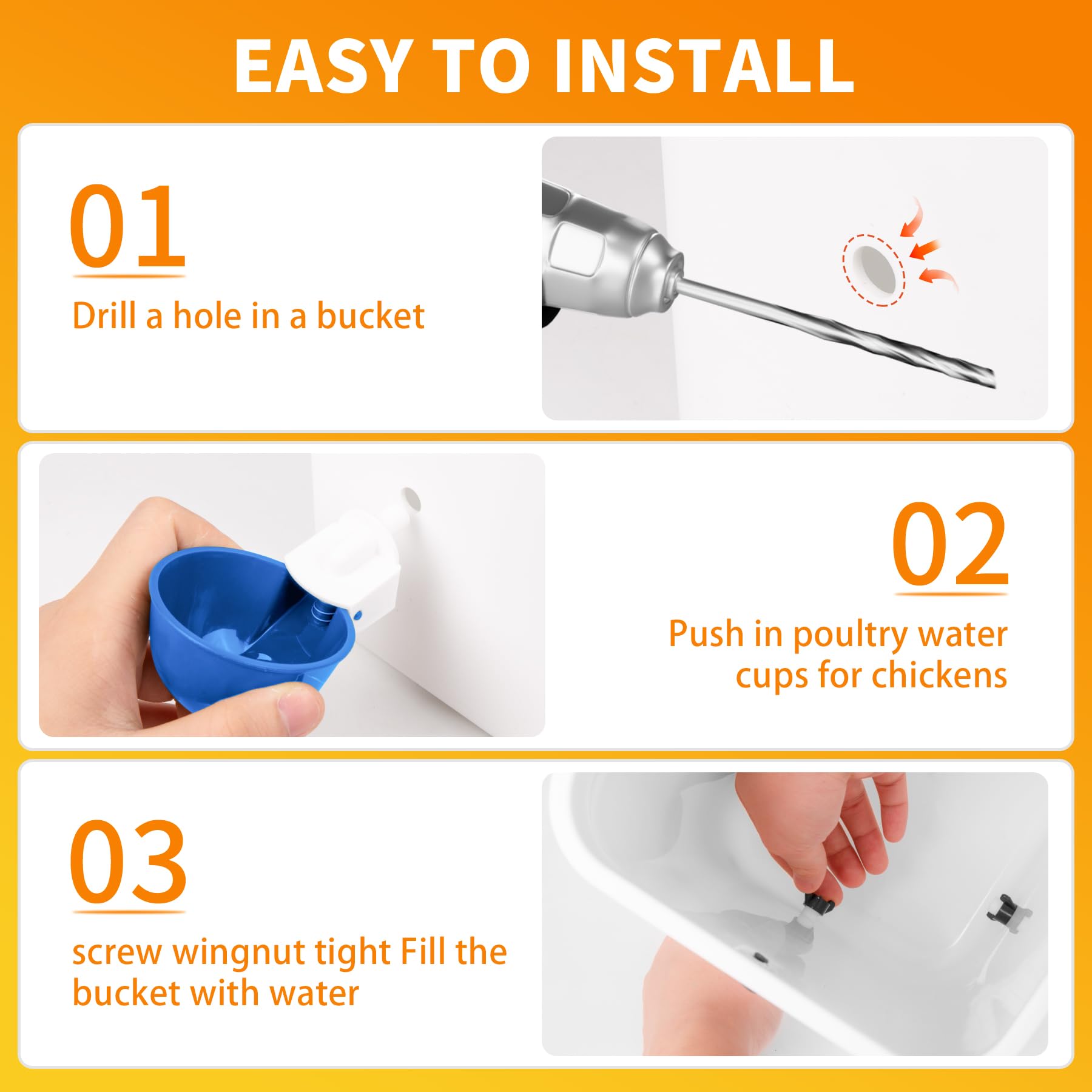 EASY TO INSTALL

01

Drill a hole in a bucket

02

Push in poultry water cups for chickens

03

screw wingnut tight Fill the bucket with water