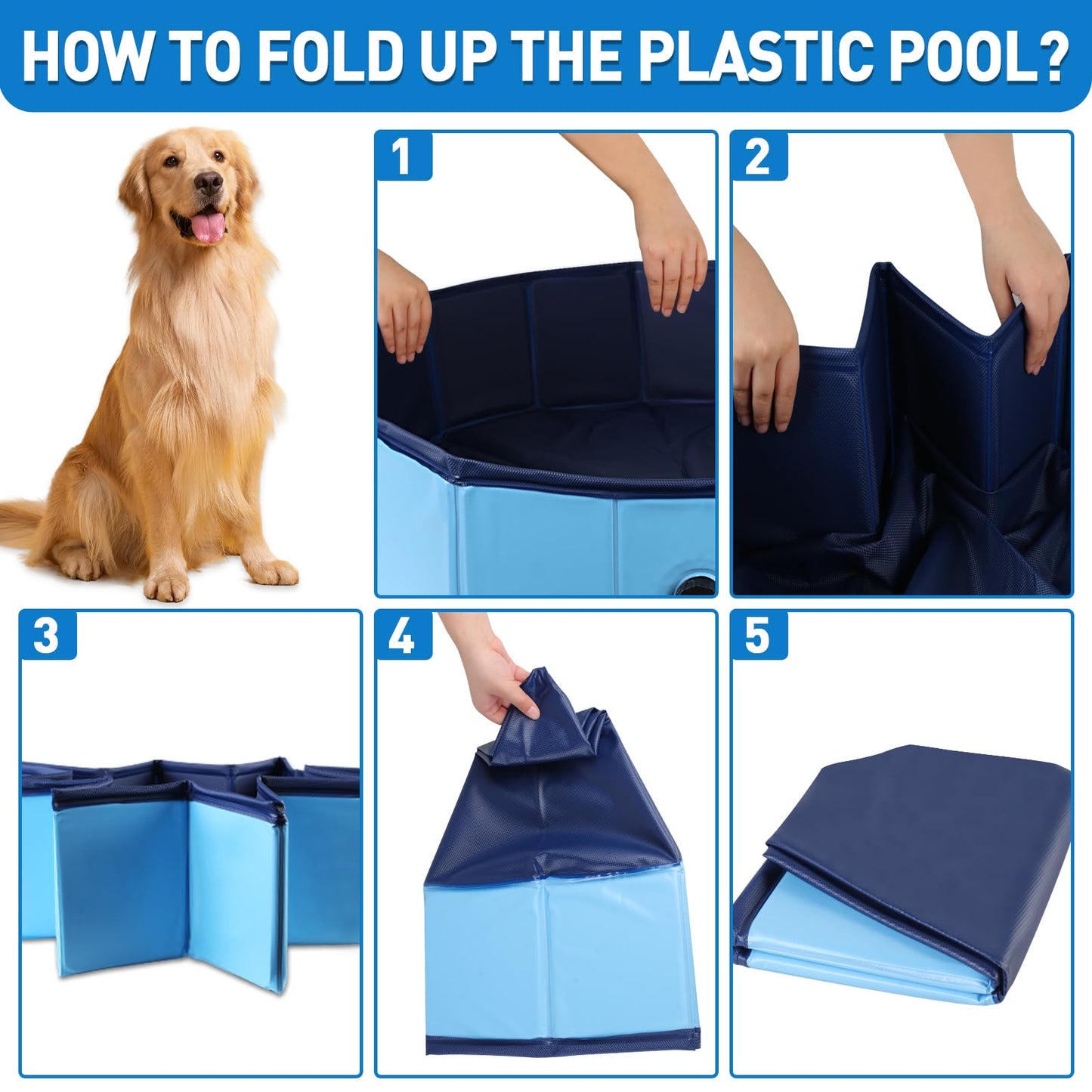 HOW TO FOLD UP THE PLASTIC POOL?

1

2

3

4

5