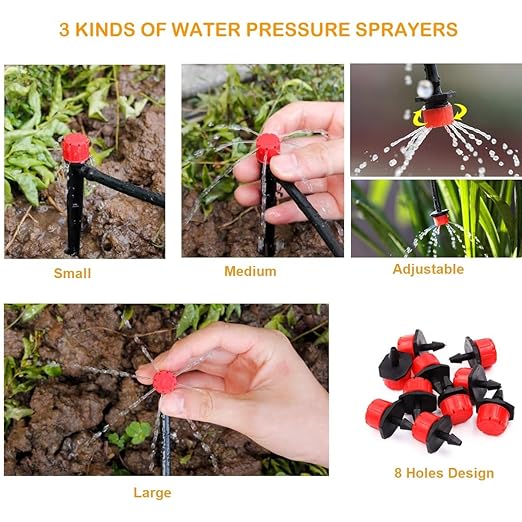 3 KINDS OF WATER PRESSURE SPRAYERS

Small

Medium

Adjustable

Large

8 Holes Design