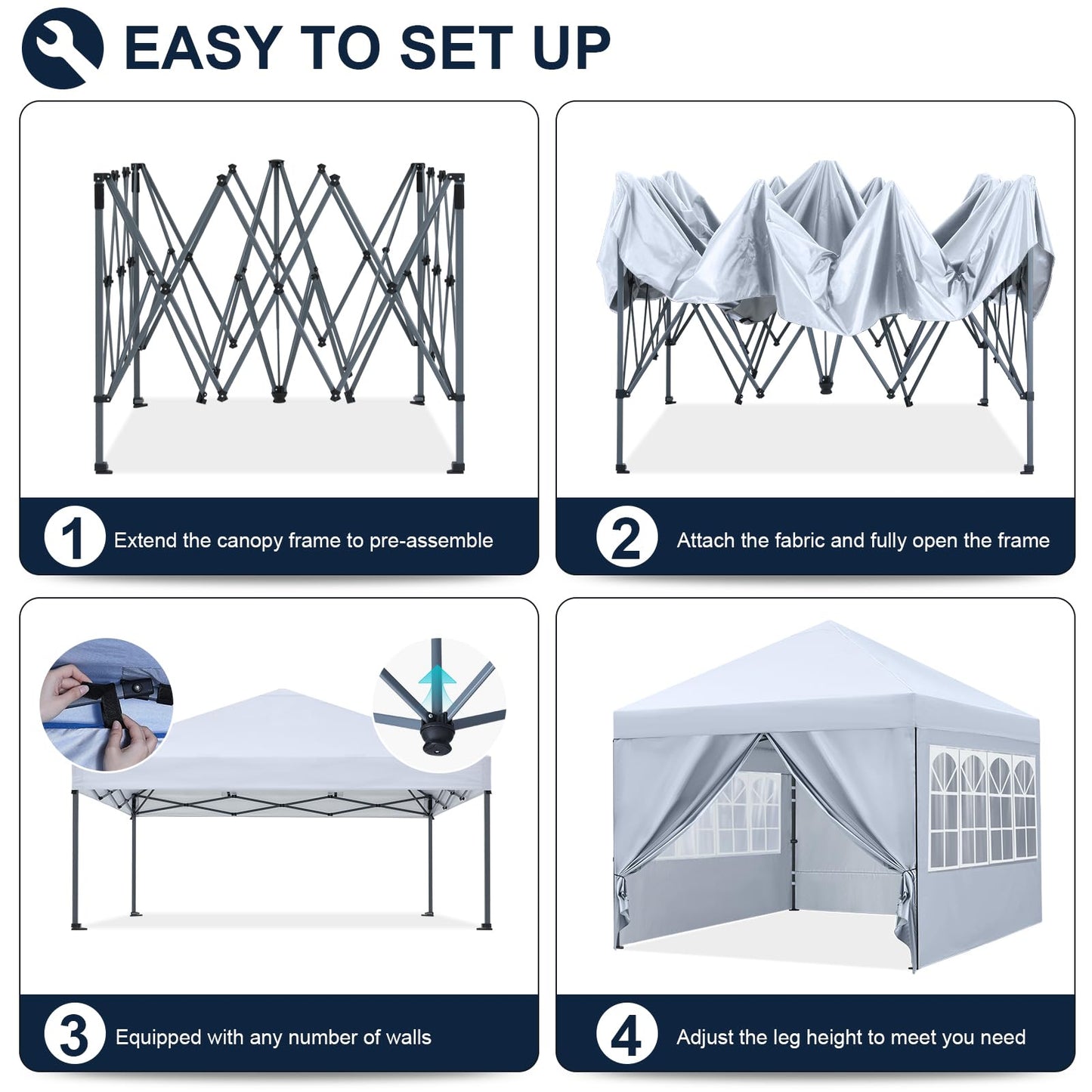 EASY TO SET UP

1 Extend the canopy frame to pre-assemble

2 Attach the fabric and fully open the frame

3 Equipped with any number of walls

4 Adjust the leg height to meet you need