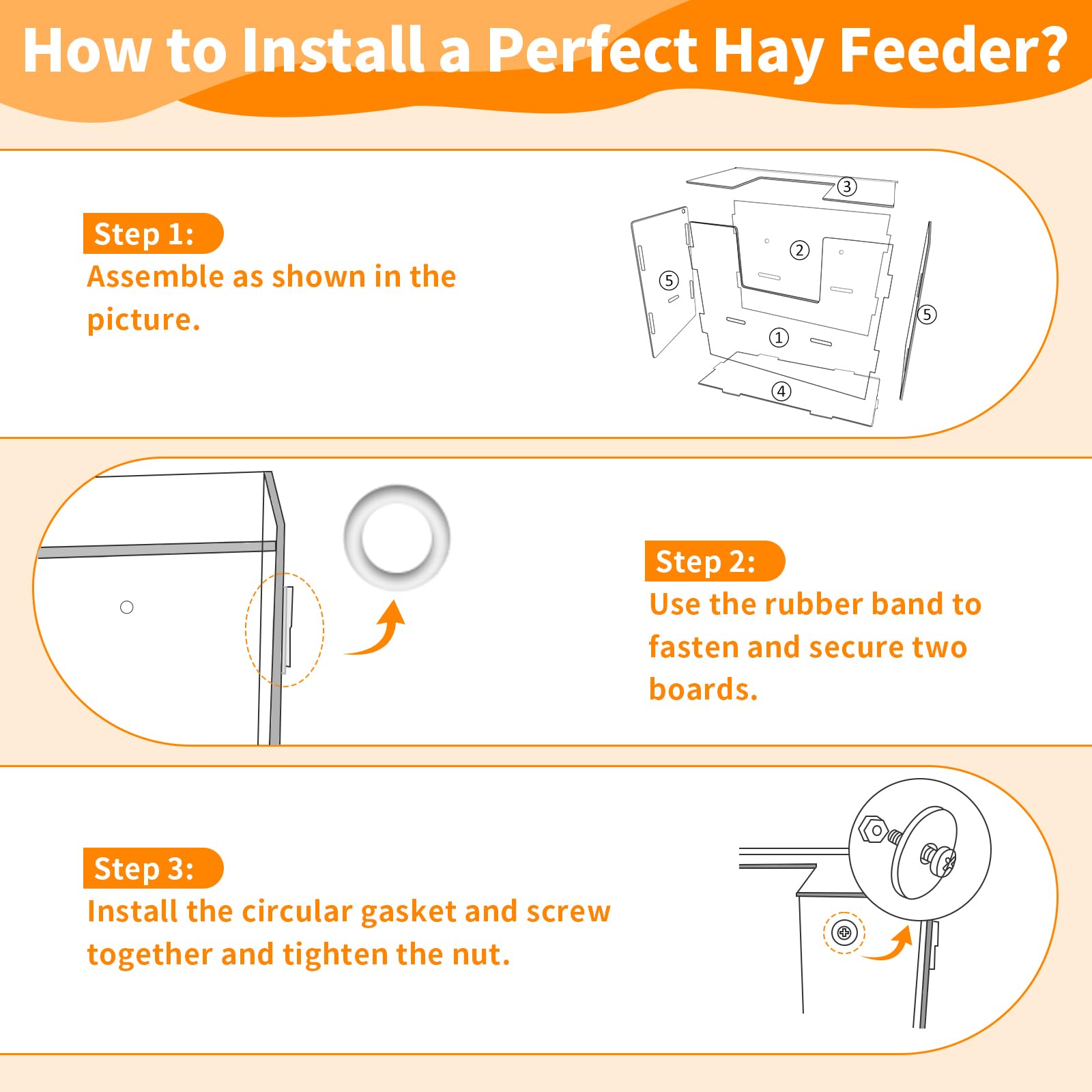 How to Install a Perfect Hay Feeder?

Step 1:
Assemble as shown in the picture.

③
②
⑤
⑤
①
④

Step 2:
Use the rubber band to fasten and secure two boards.

Step 3:
Install the circular gasket and screw together and tighten the nut.