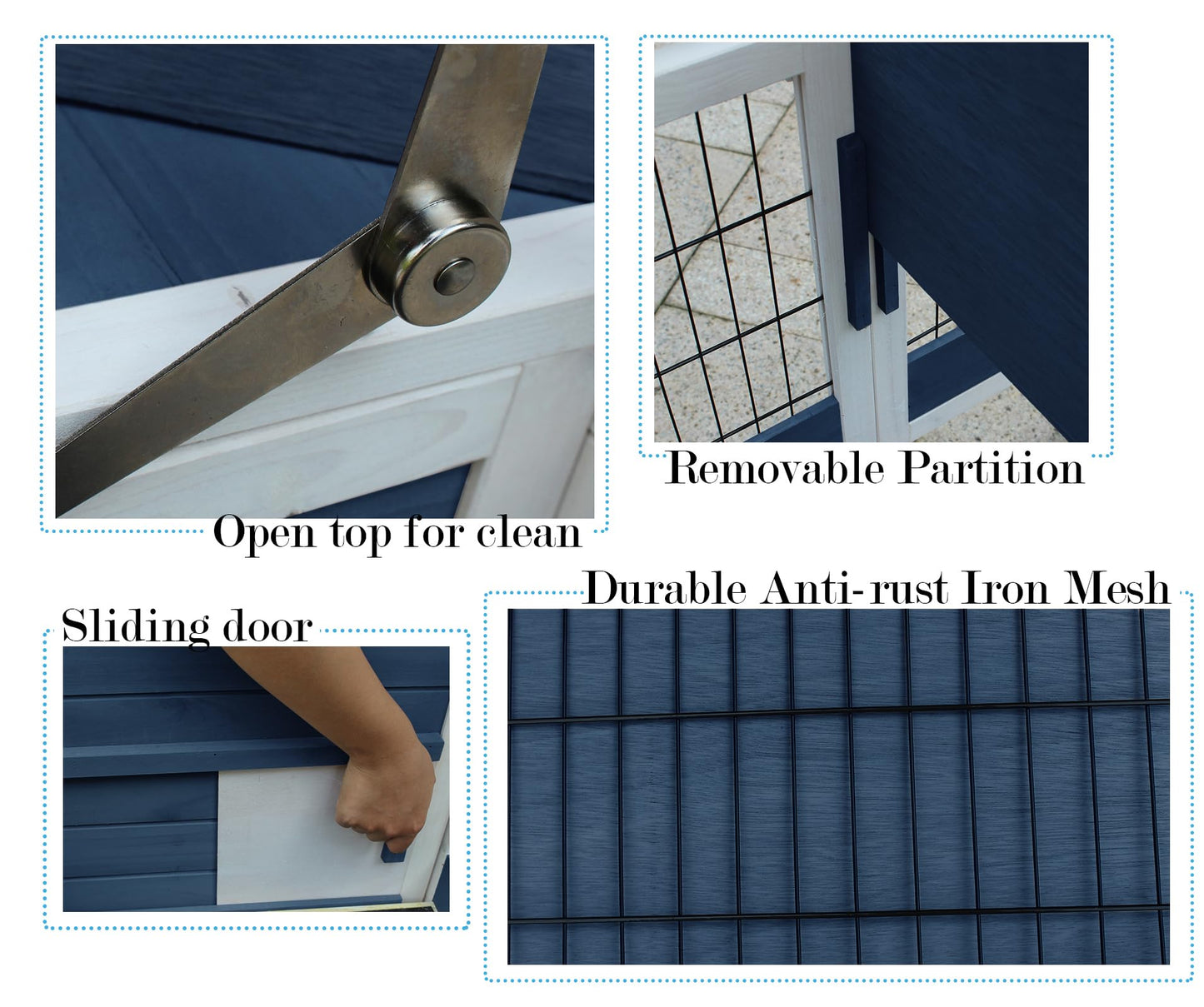 Removable Partition

Open top for clean

Durable Anti-rust Iron Mesh

Sliding door