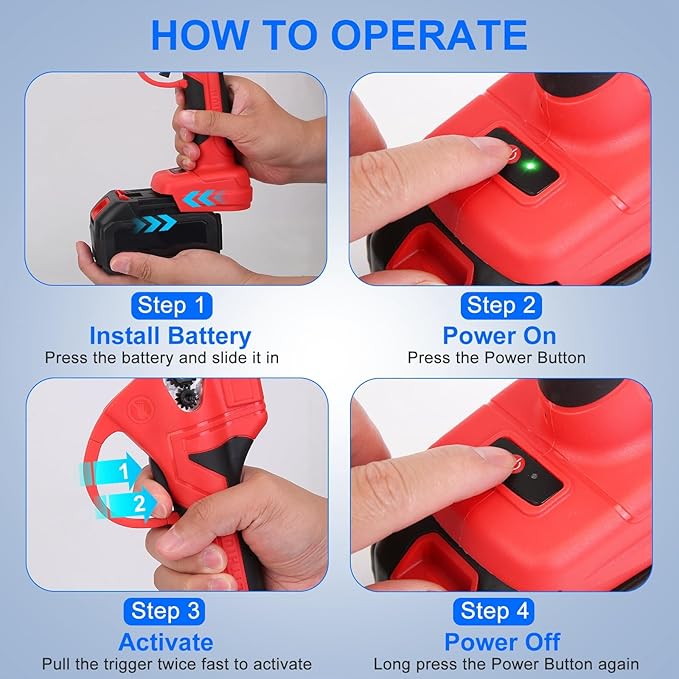 HOW TO OPERATE

Step 1
Install Battery
Press the battery and slide it in

Step 2
Power On
Press the Power Button

1
2

Step 3
Activate
Pull the trigger twice fast to activate

Step 4
Power Off
Long press the Power Button again