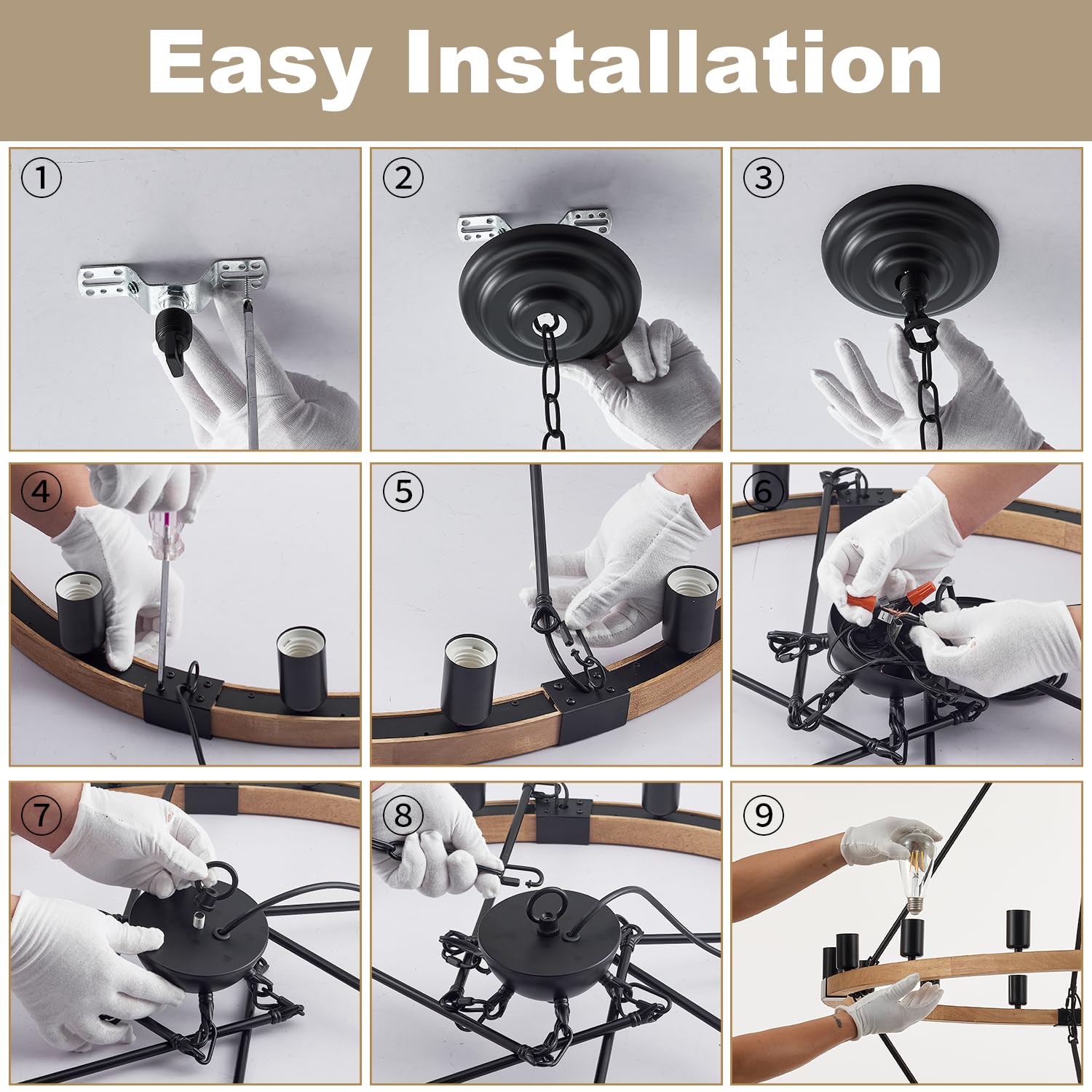 Easy Installation

①

②

③

④

⑤

⑥

⑦

⑧

⑨