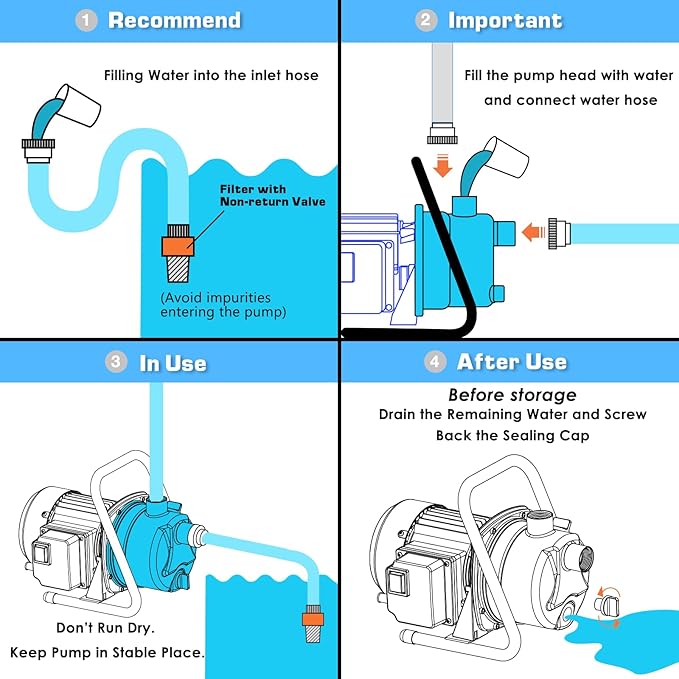 1 Recommend

Filling Water into the inlet hose

Filter with Non-return Valve

(Avoid impurities entering the pump)

2 Important

Fill the pump head with water and connect water hose

3 In Use

Don't Run Dry.
Keep Pump in Stable Place.

4 After Use

Before storage
Drain the Remaining Water and Screw Back the Sealing Cap