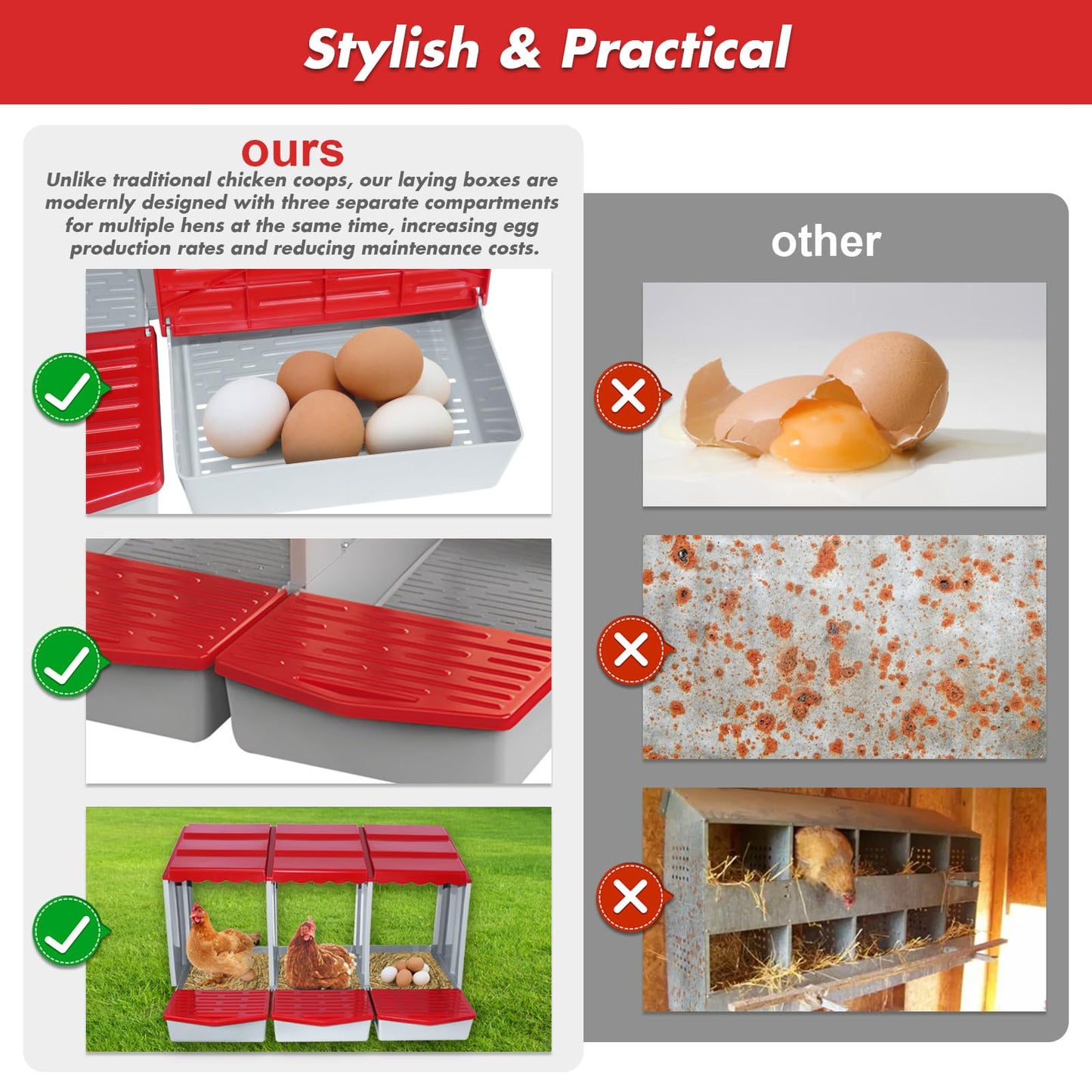 Stylish & Practical

ours

Unlike traditional chicken coops, our laying boxes are modernly designed with three separate compartments for multiple hens at the same time, increasing egg production rates and reducing maintenance costs.

other